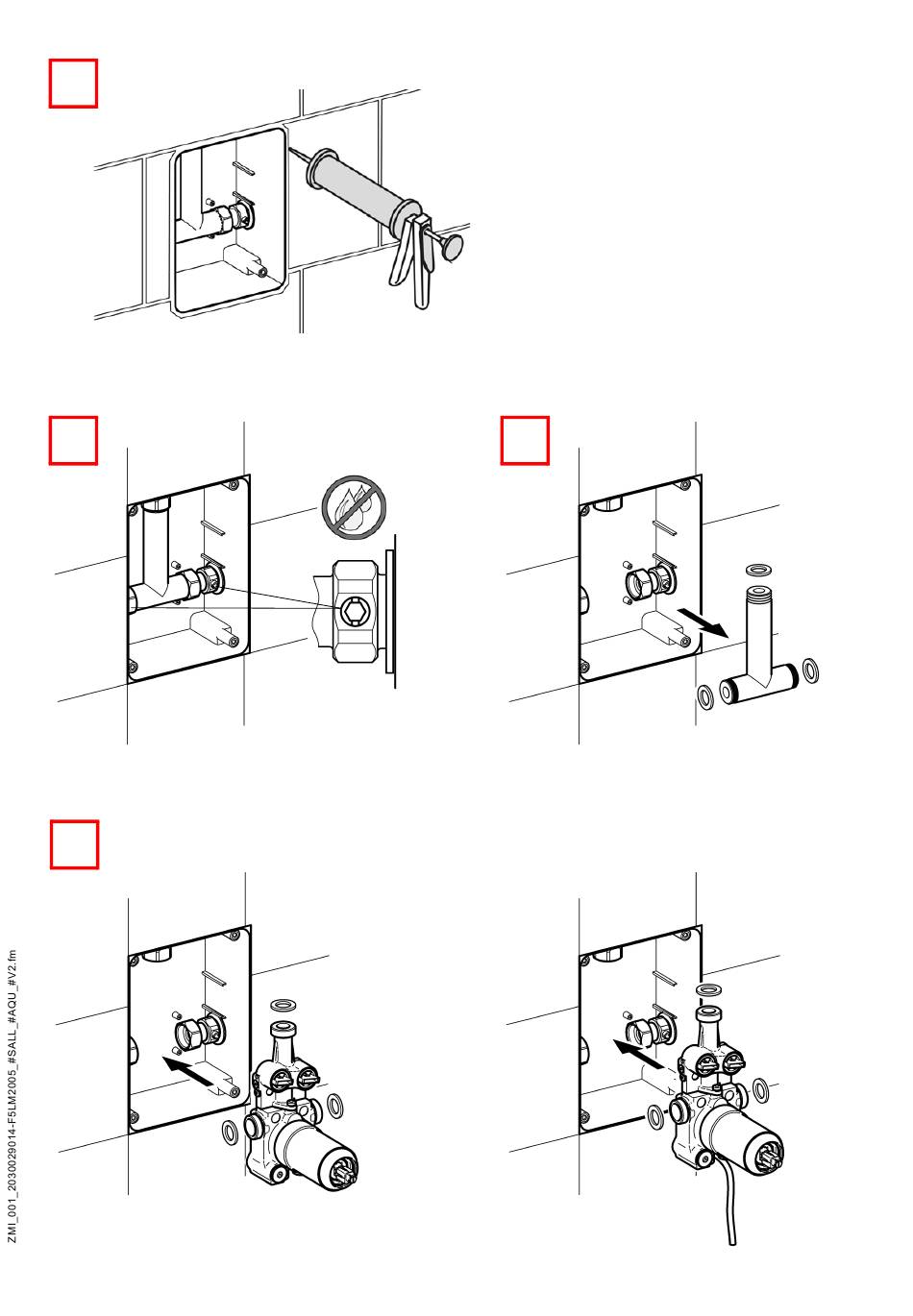 ZMI_001_2030029014-F5LM2005_#SALL_#AQU_#V2.fm