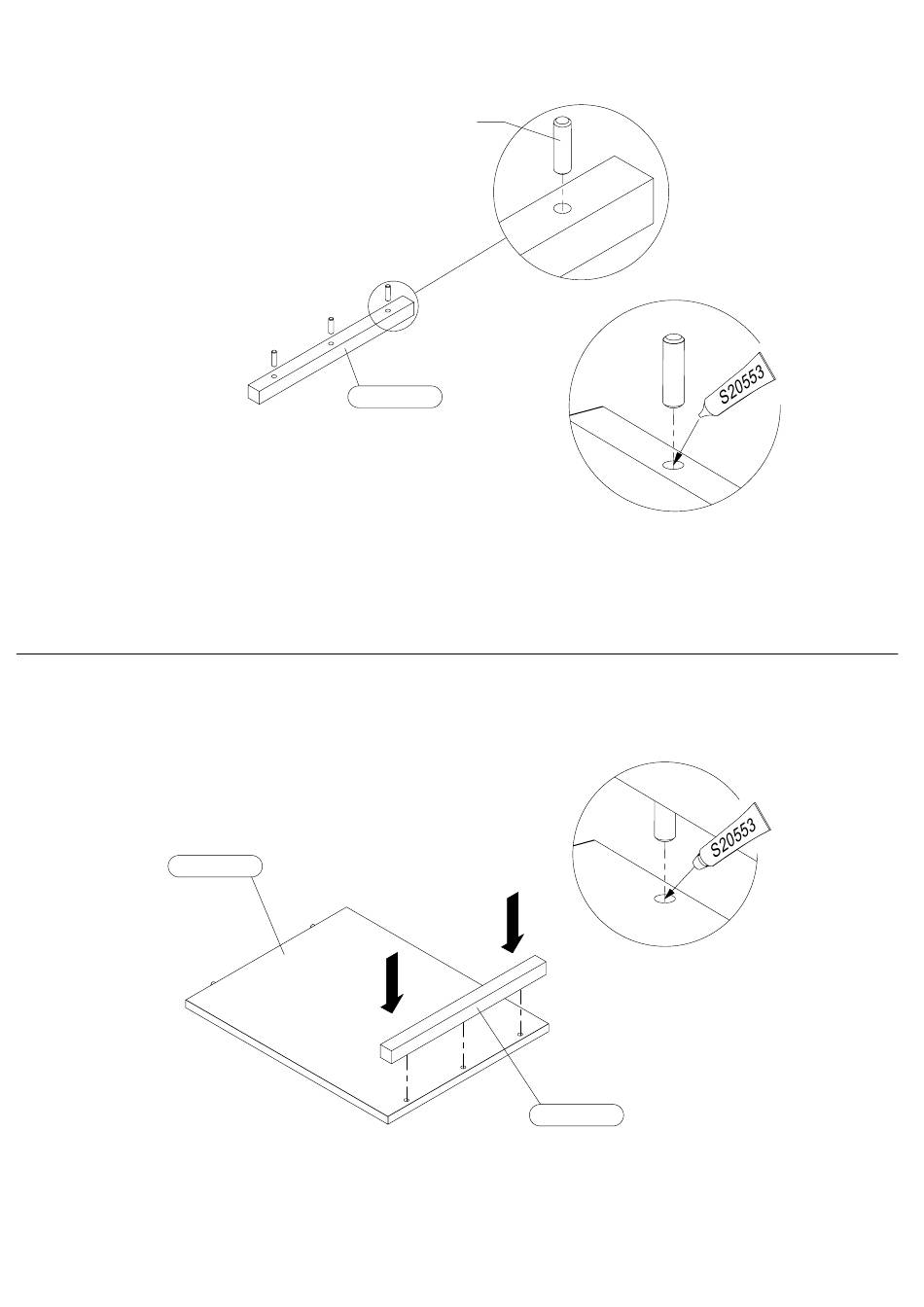 S20553

S20553