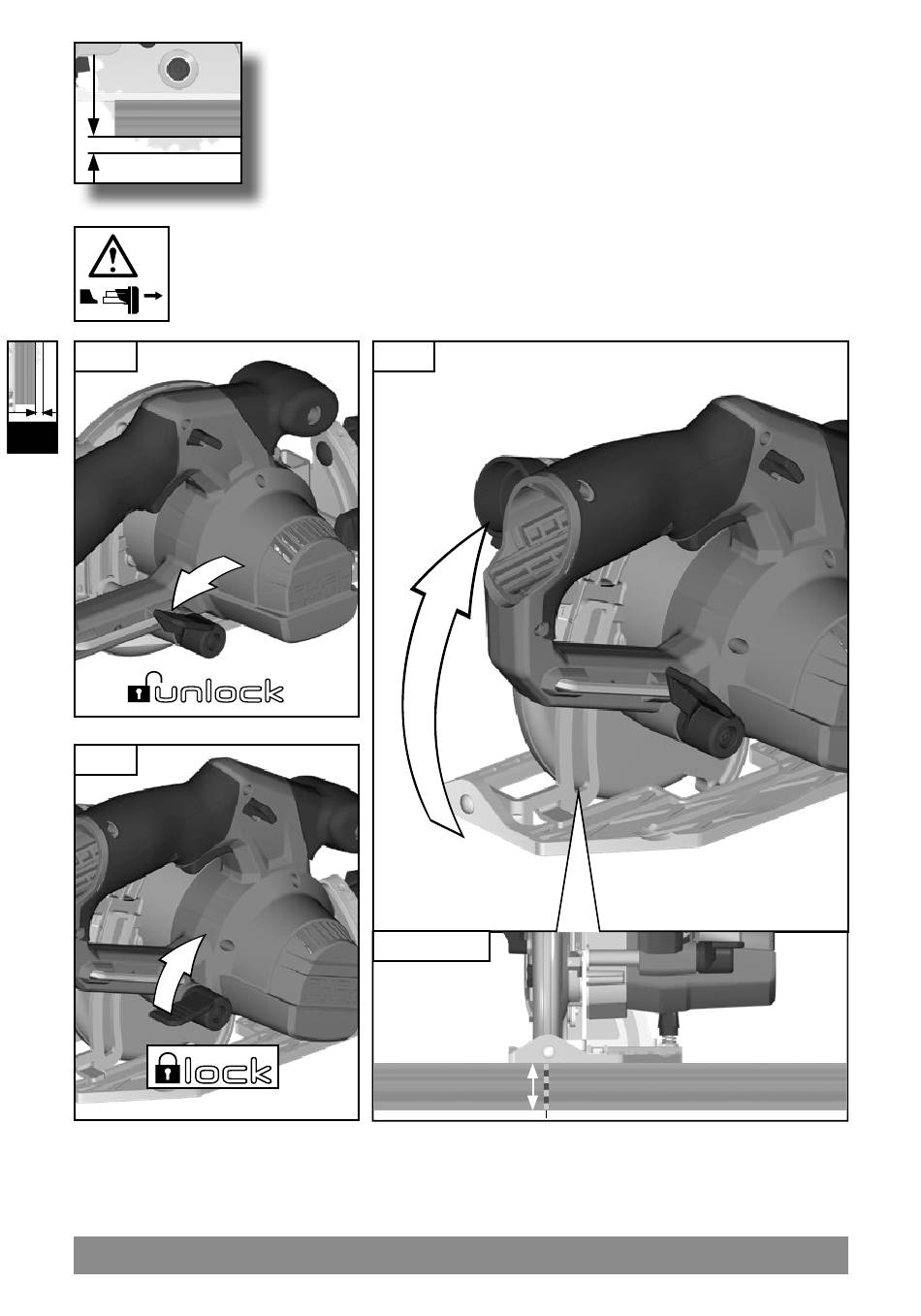 unlock

lock