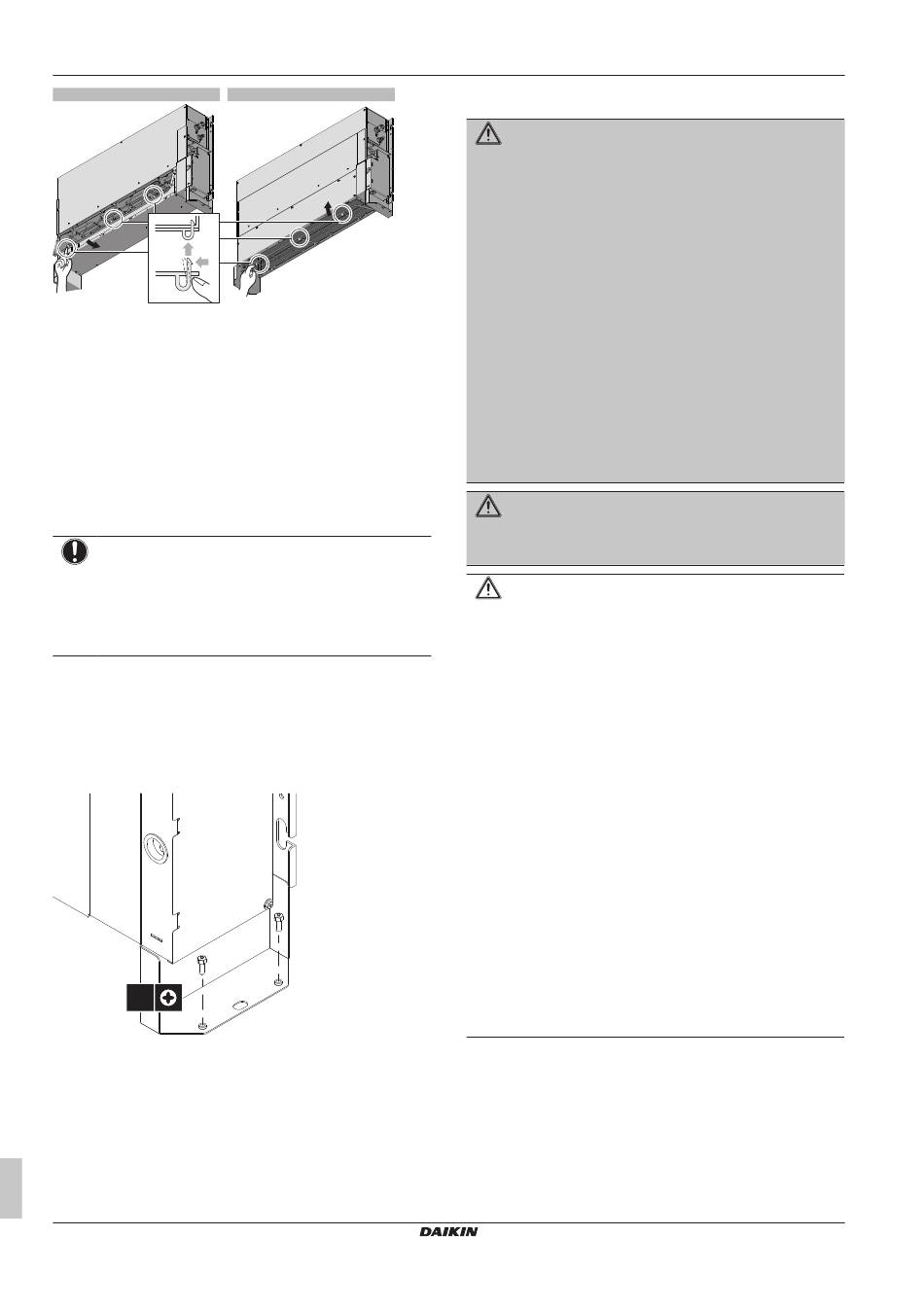 DAIKIN