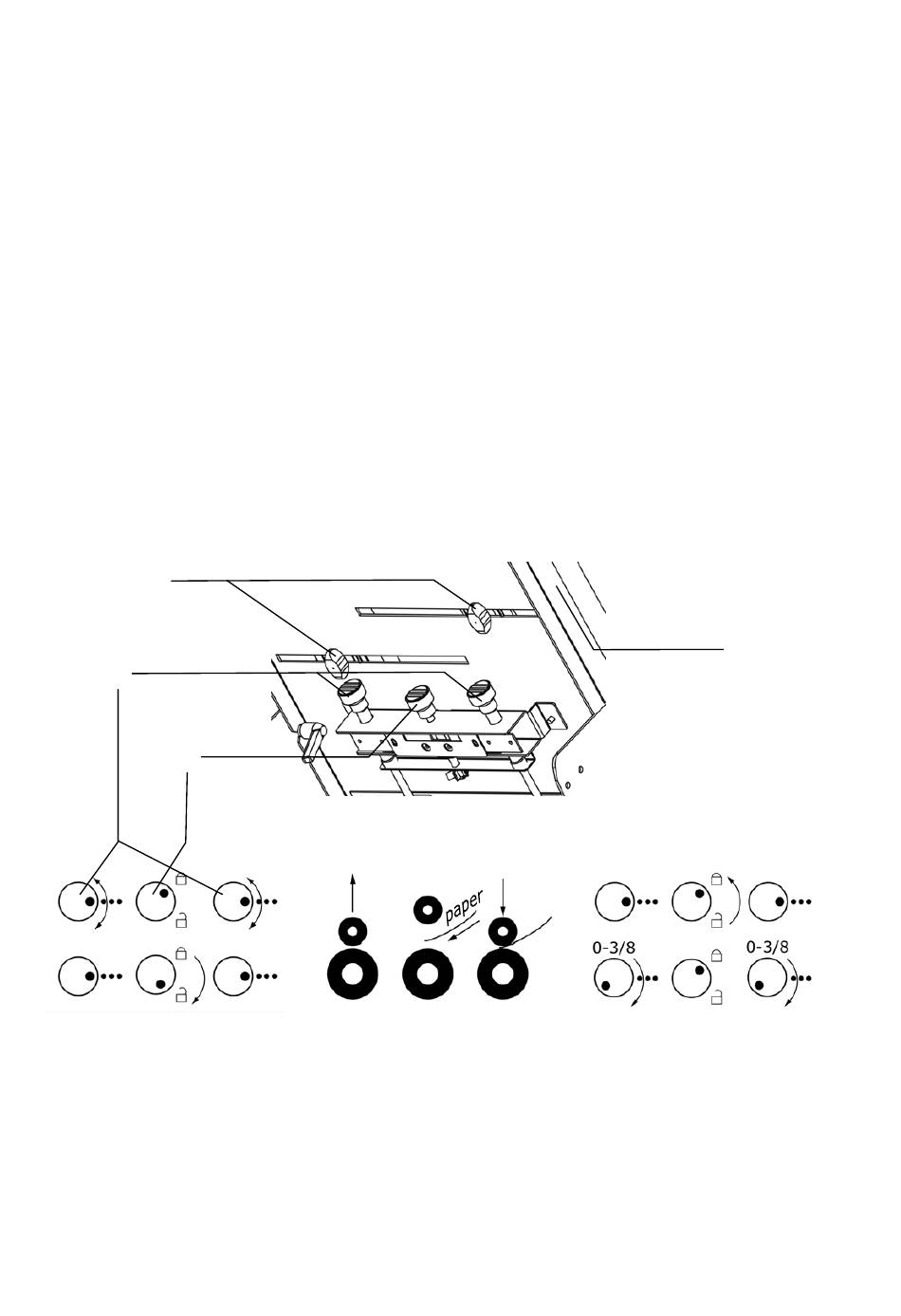 paper

0-3/8

0-3/8