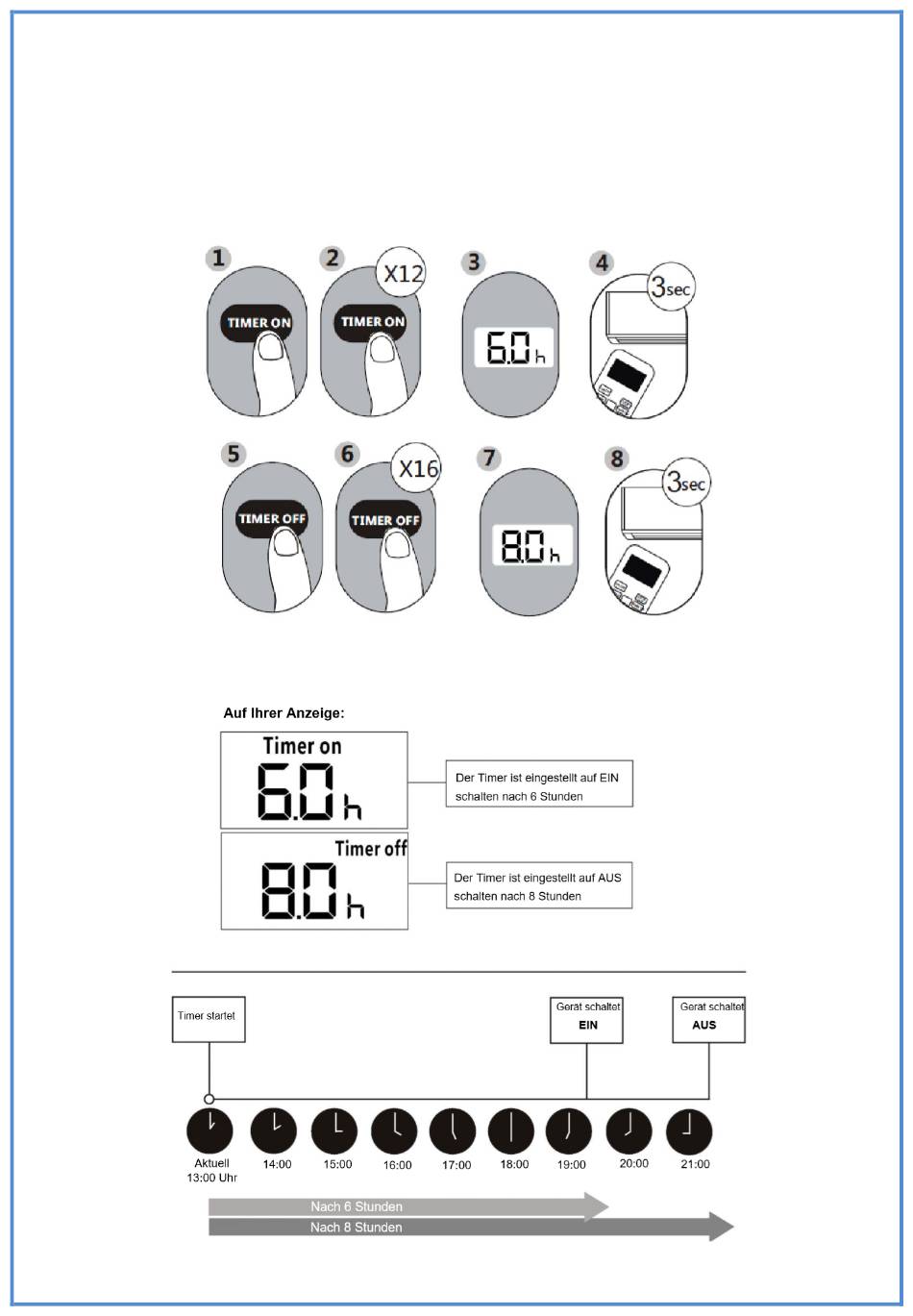 1 TIMER ON

2 X12 TIMER ON

3 6.0 h

4 3sec

5 TIMER OFF

6 X16 TIMER OFF

7 8.0 h

8 3sec

Auf Ihrer Anzeige:

Timer on
6.0 h

Der Timer ist eingestellt auf EIN schalten nach 6 Stunden

Timer off
8.0 h

Der Timer ist eingestellt auf AUS schalten nach 8 Stunden

Timer startet

Gerät schaltet EIN

Gerät schaltet AUS

Aktuell 13:00 Uhr

14:00

15:00

16:00

17:00

18:00

19:00

20:00

21:00

Nach 6 Stunden

Nach 8 Stunden