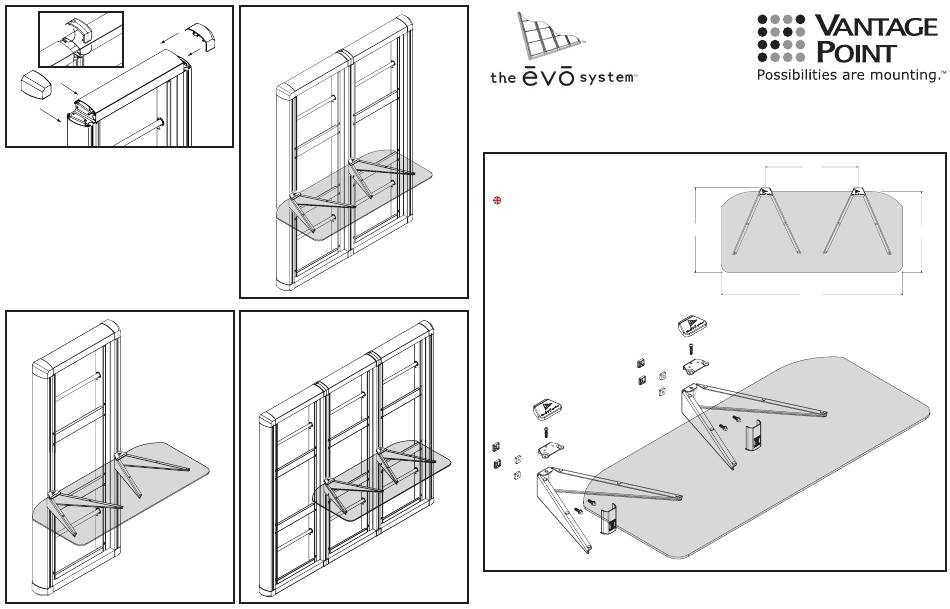 the ēvō system™

VANTAGE POINT
Possibilities are mounting.™