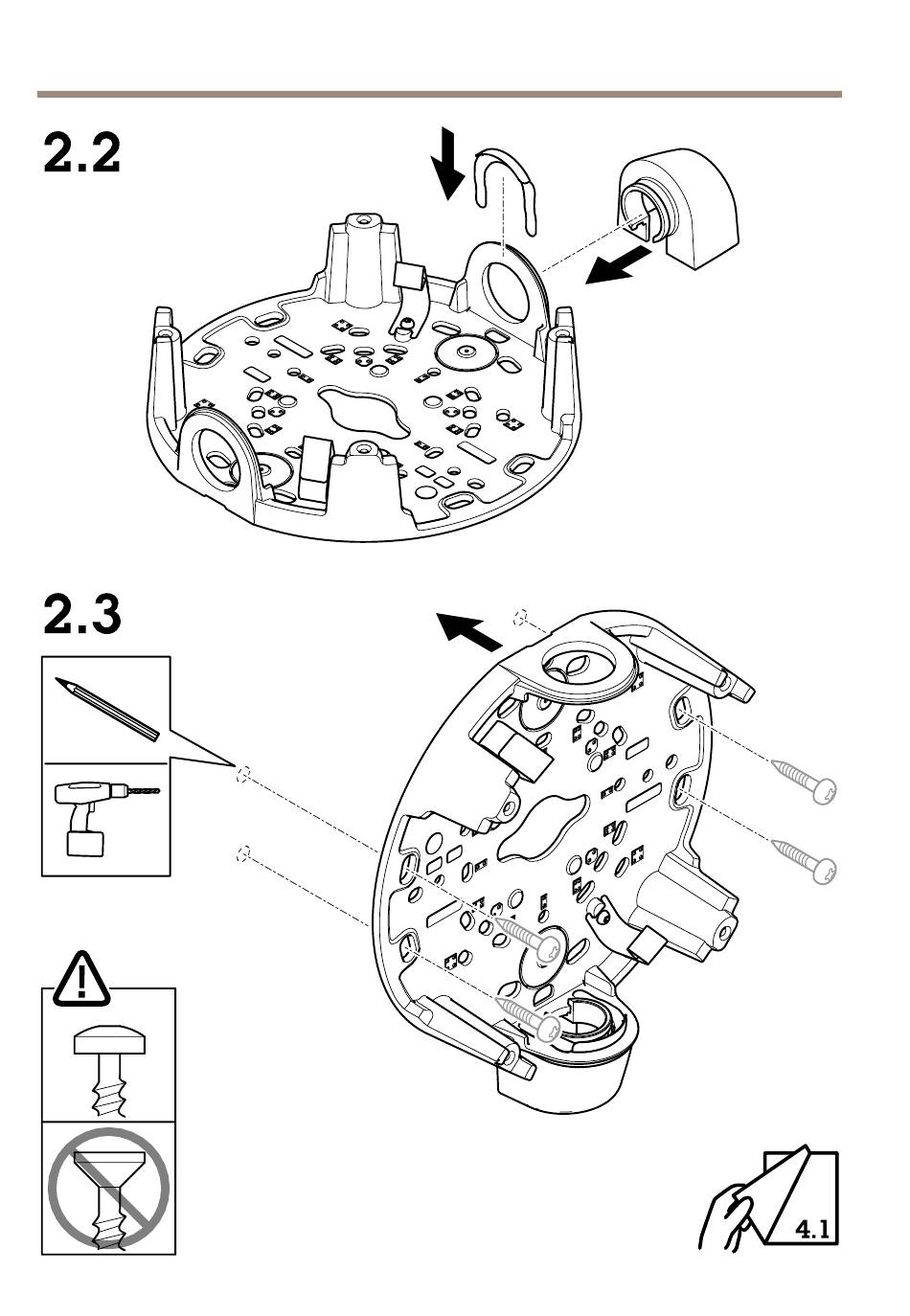 2.2

2.3

4.1