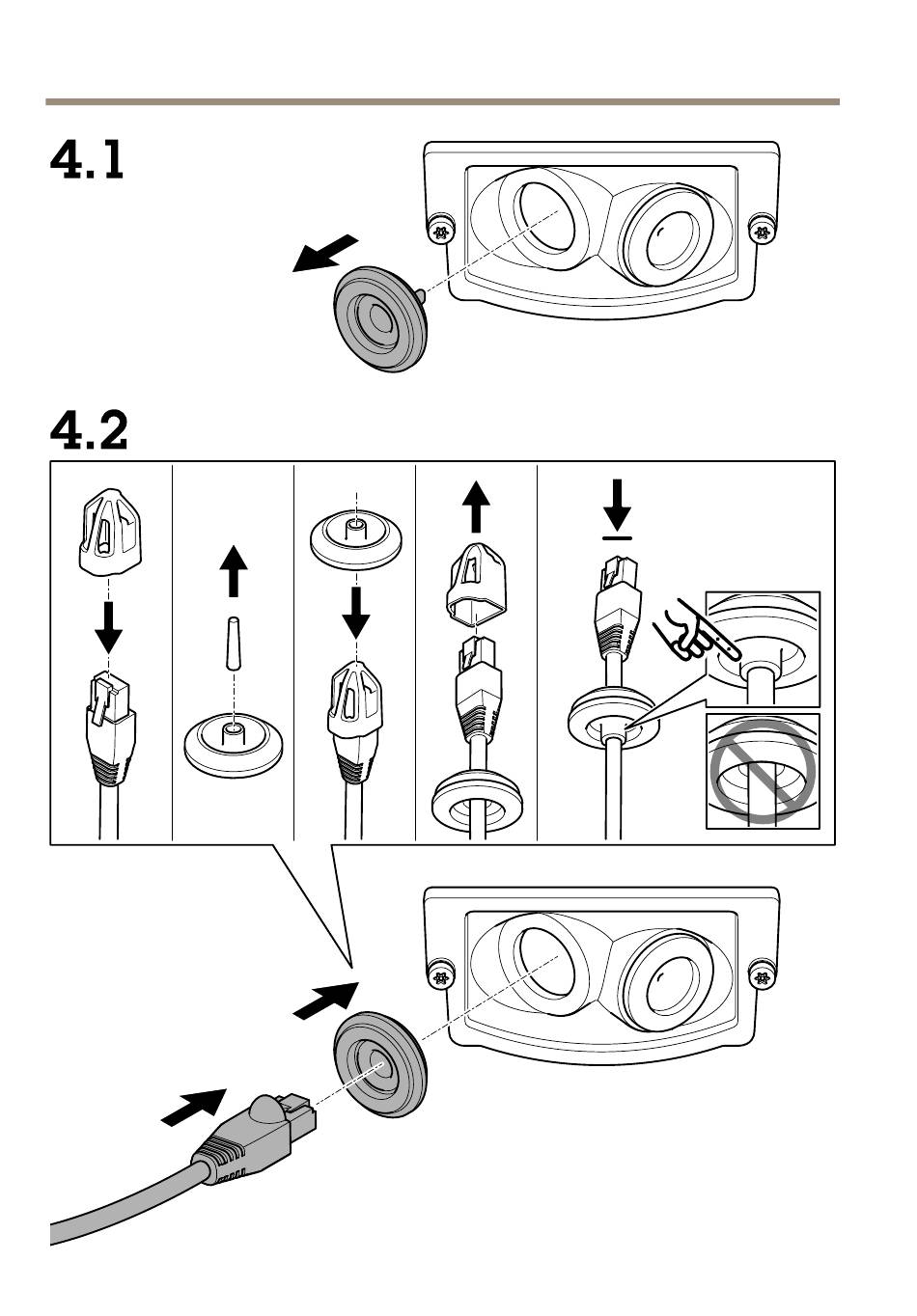 4.1

4.2