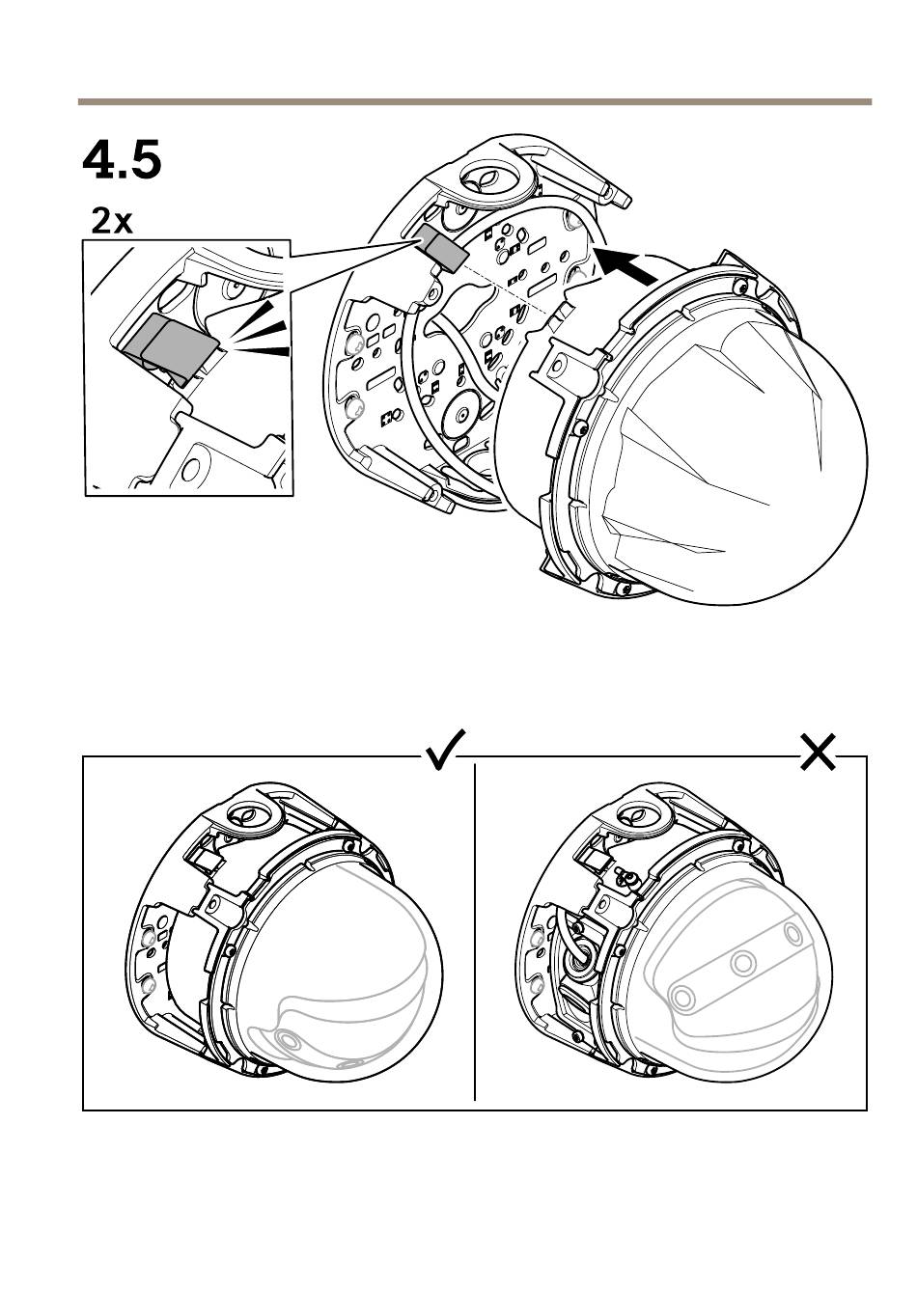 4.5

2x