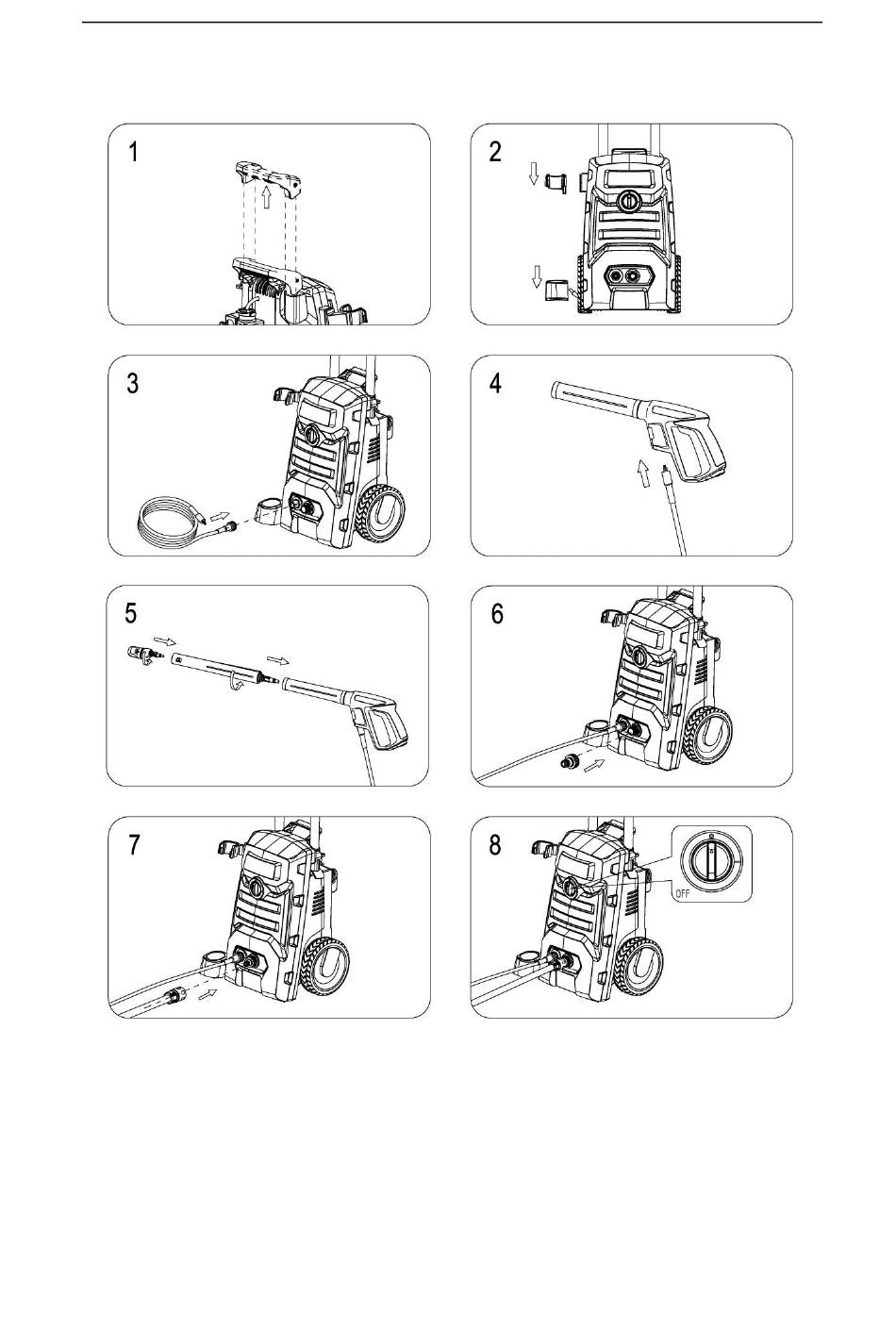 1

2

3

4

5

6

7

8

OFF