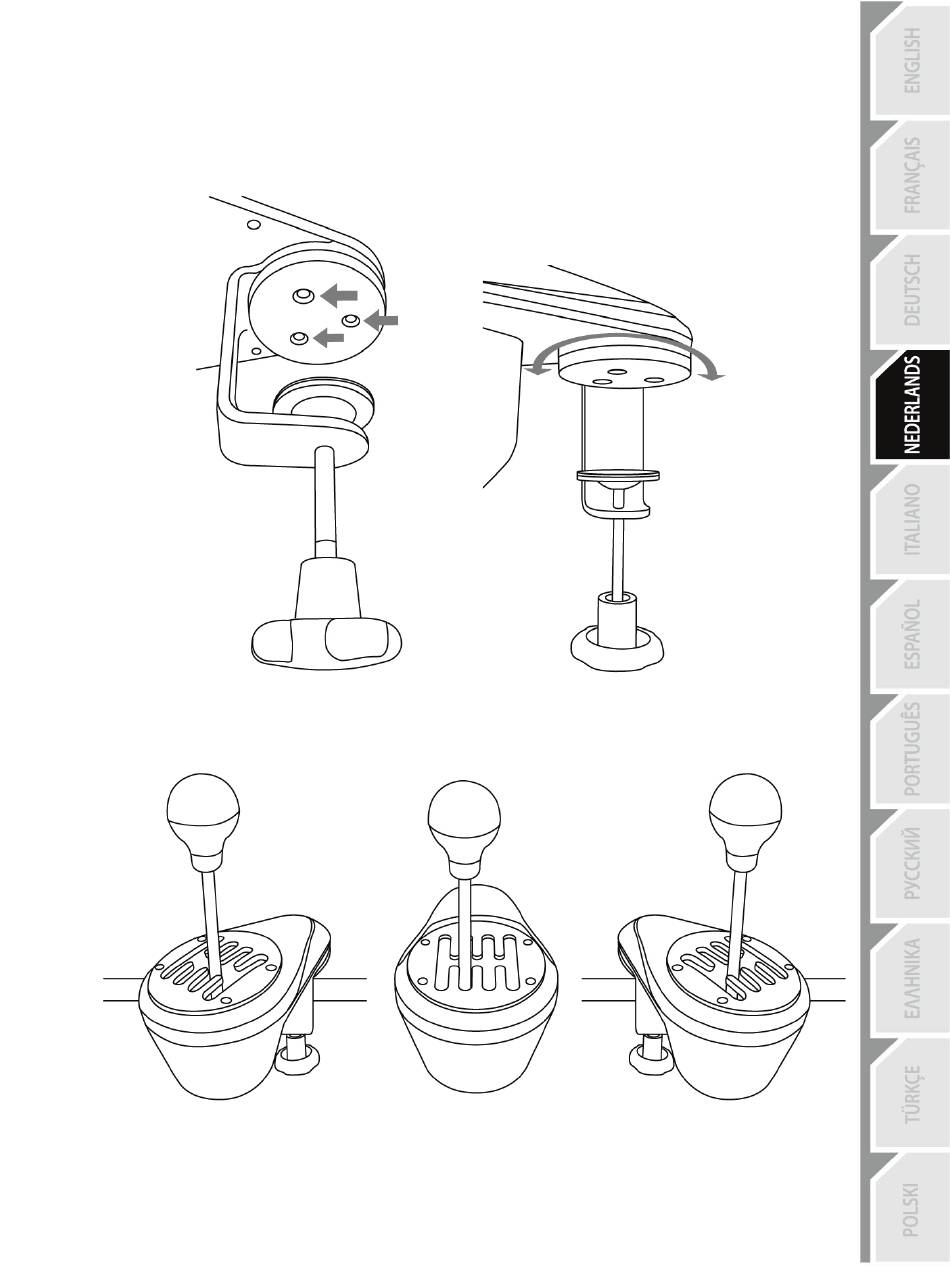 ENGLISH
FRANÇAIS
DEUTSCH
NEDERLANDS
ITALIANO
ESPAÑOL
PORTUGUÊS
РУССКИЙ
ΕΛΛΗΝΙΚΑ
TÜRKÇE
POLSKI