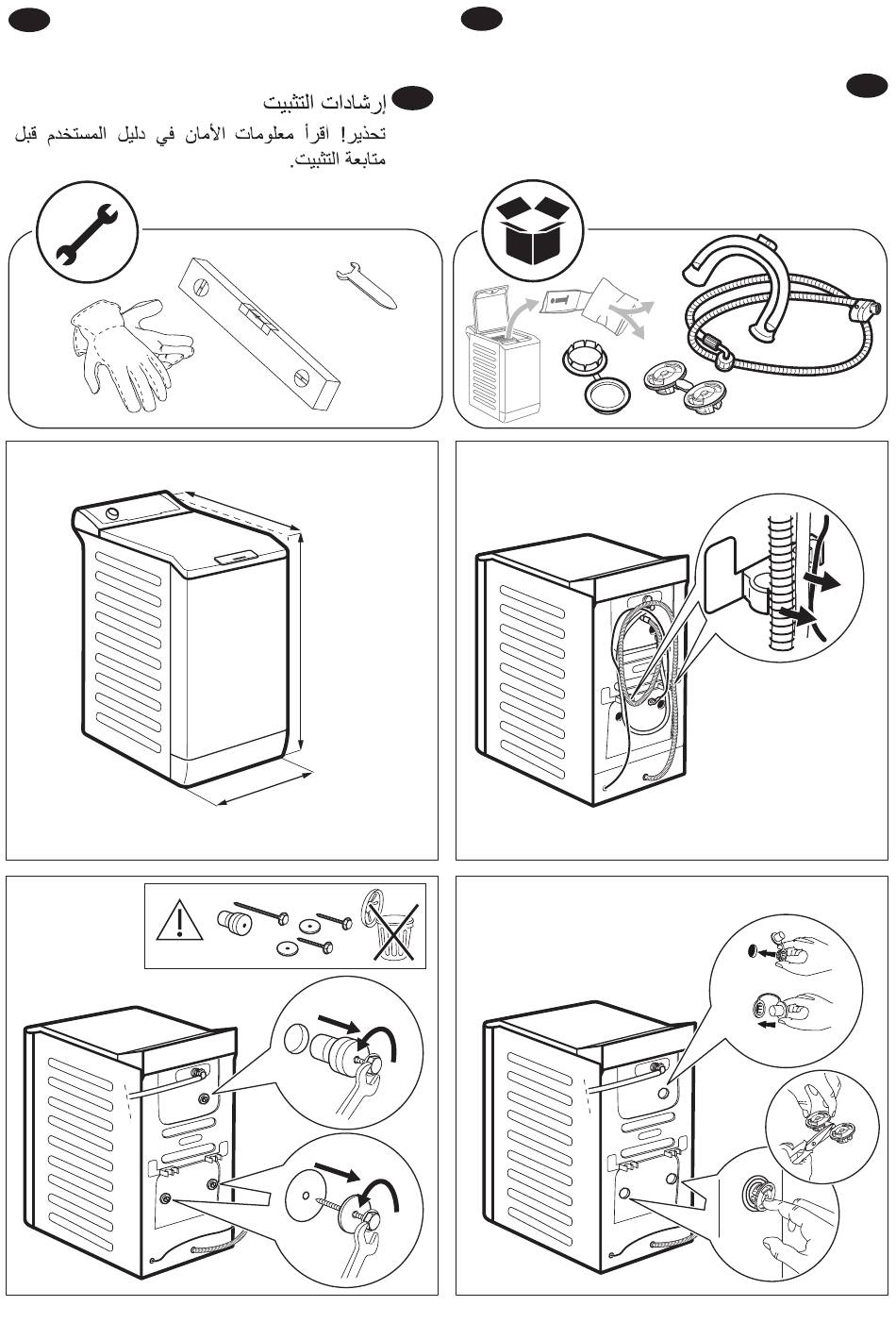 إرشادات التثبيت

تحذير! اقرأ معلومات الأمان في دليل المستخدم قبل متابعة التثبيت.