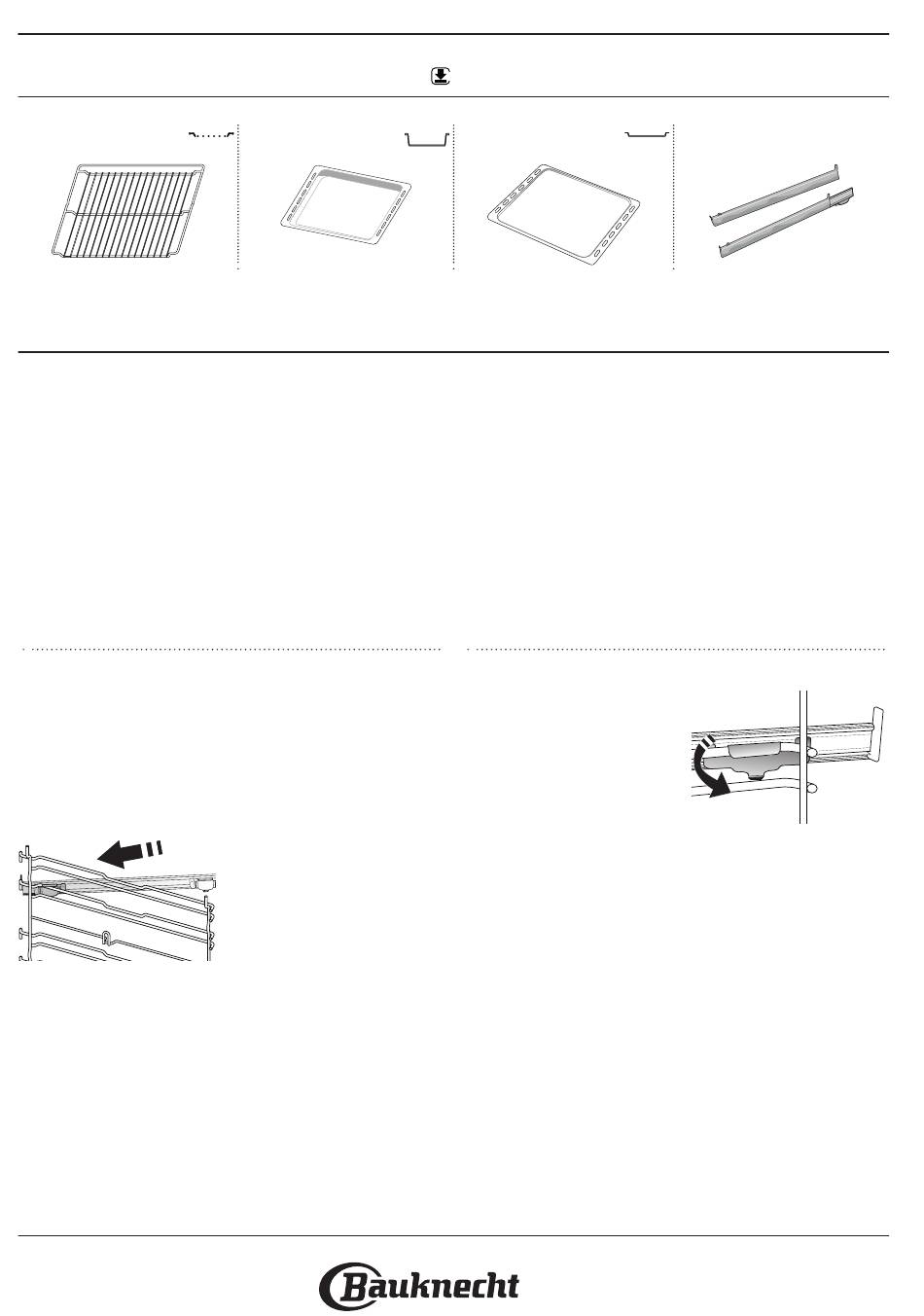 Bauknecht