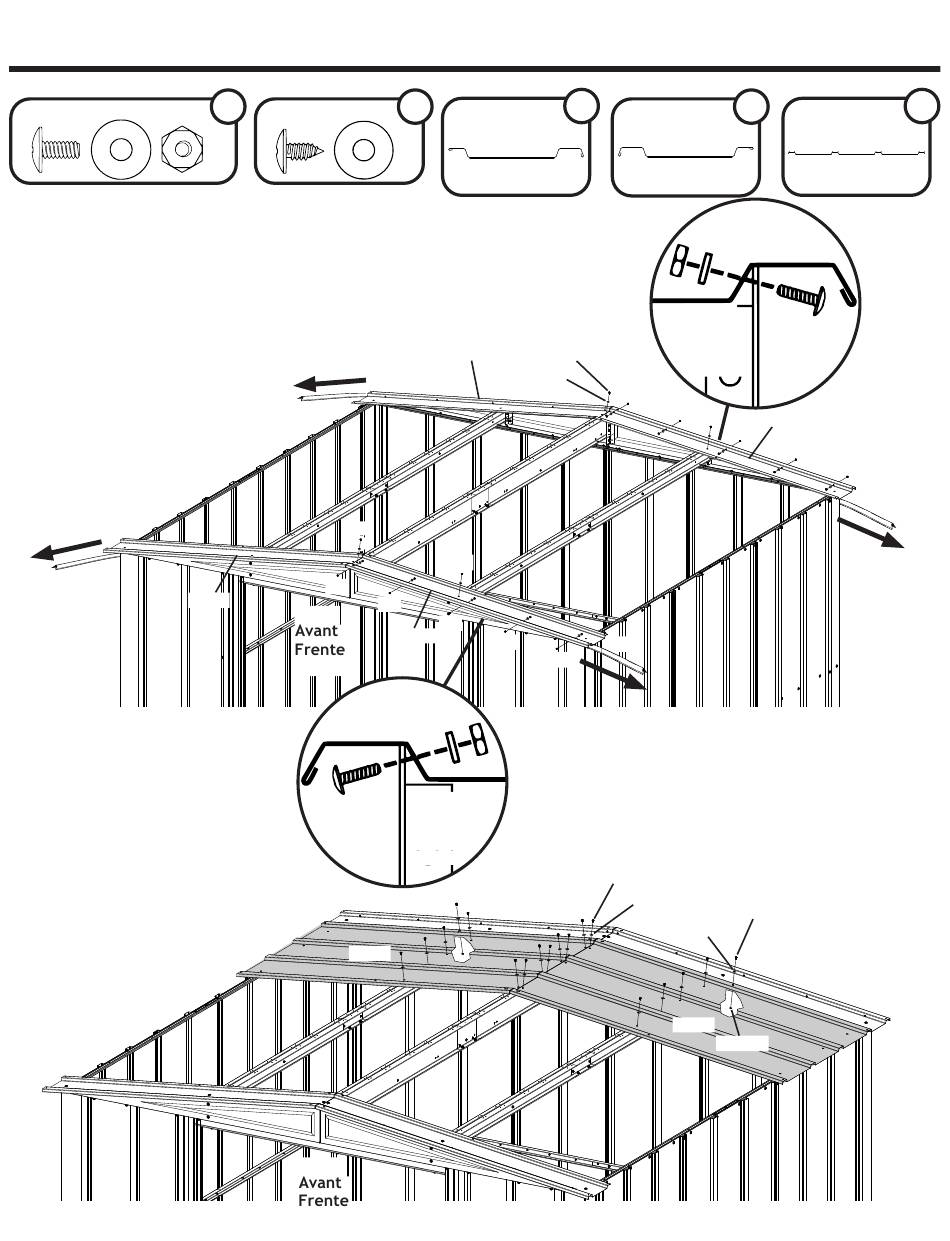 Avant
Frente

Avant
Frente