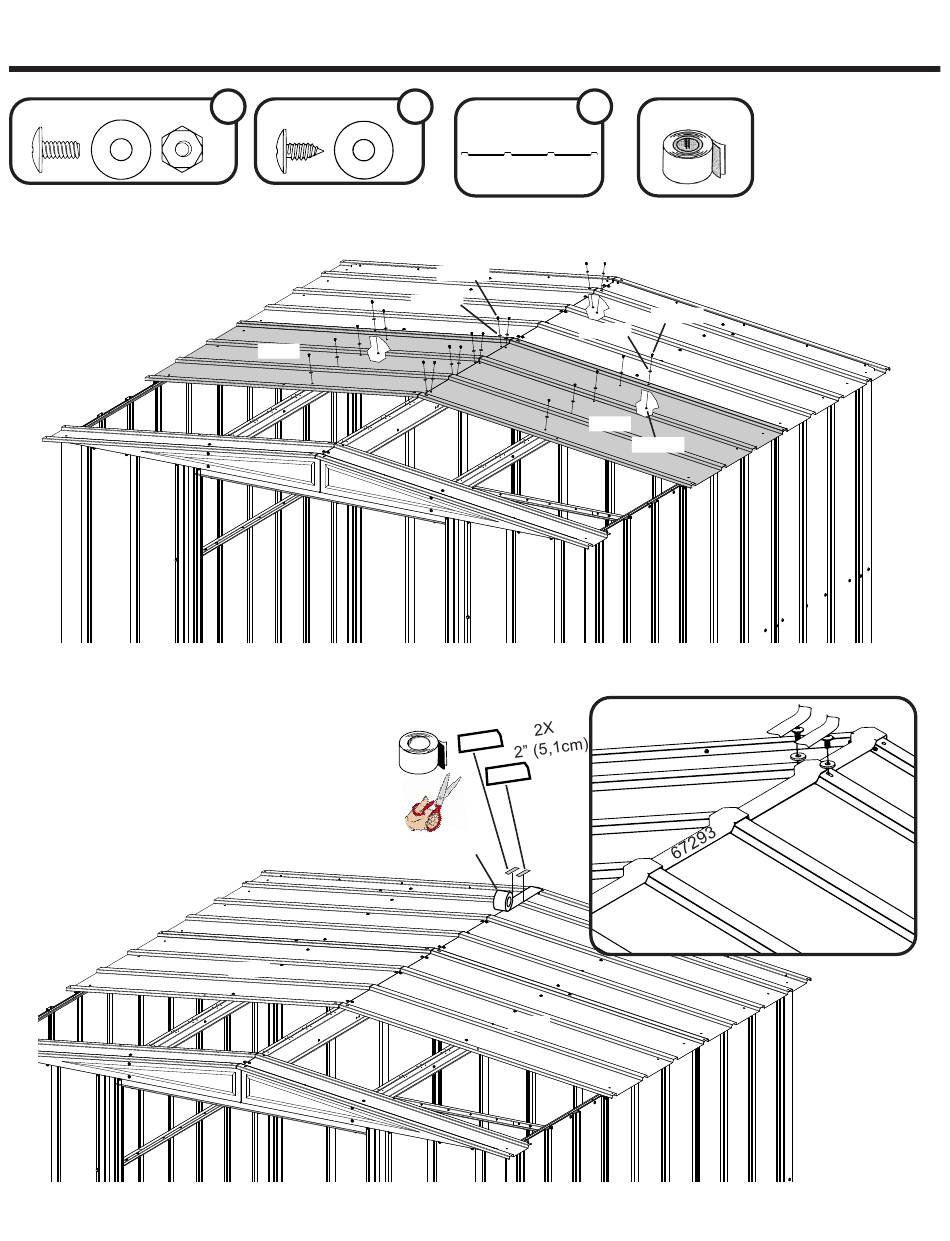 2X
2" (5,1cm)

67293