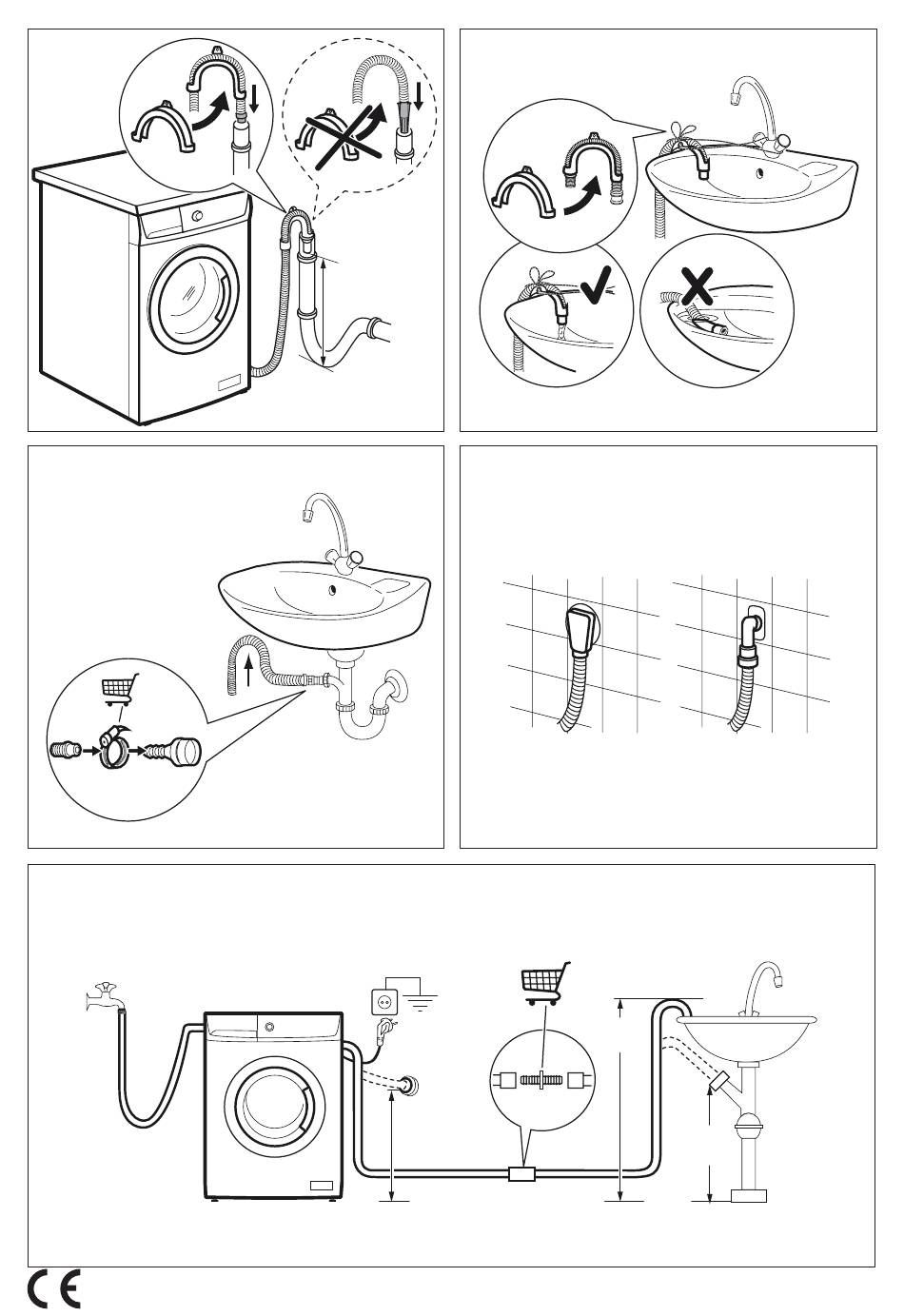 CE