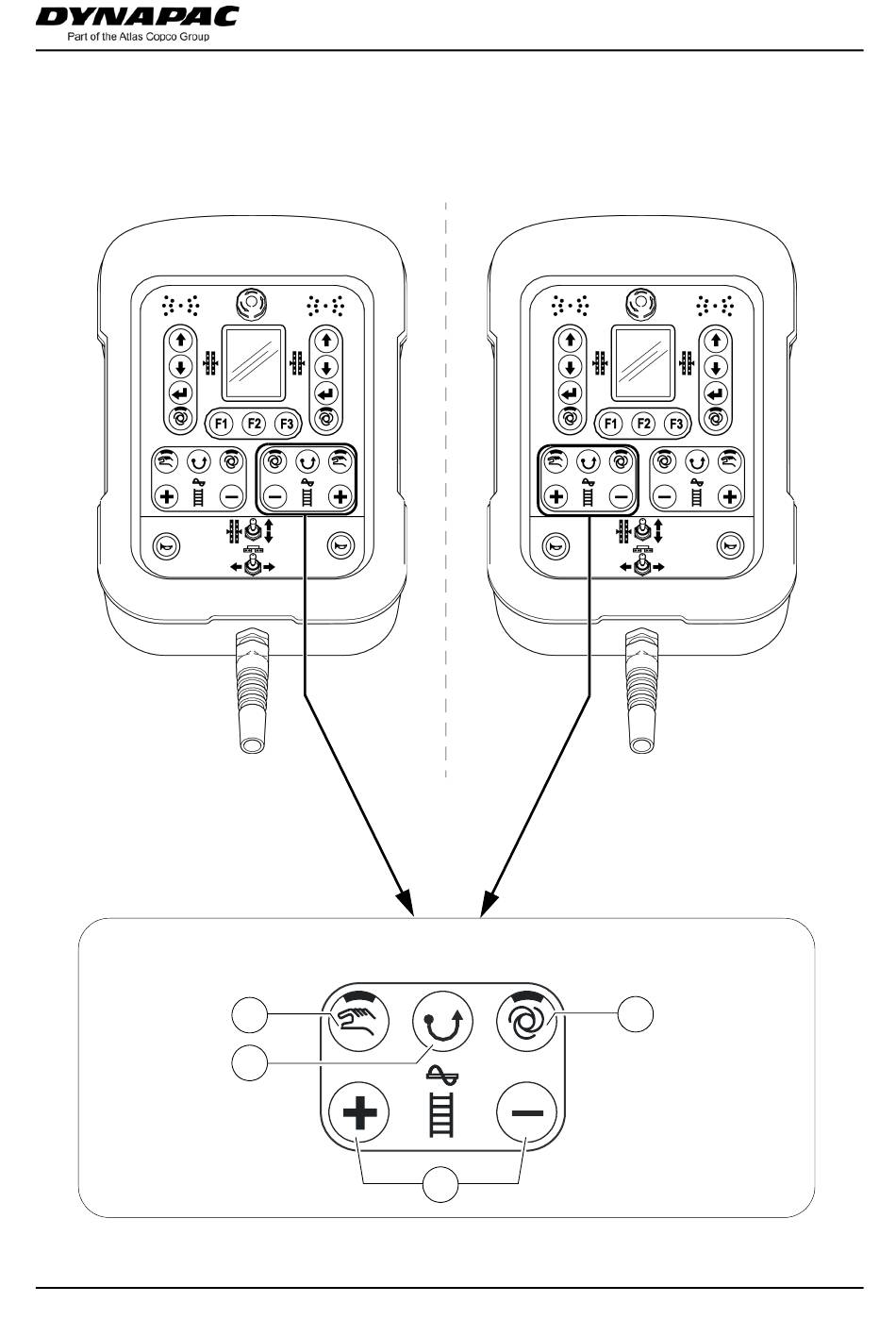 DYNAPAC
Part of the Atlas Copco Group

F1 F2 F3

F1 F2 F3