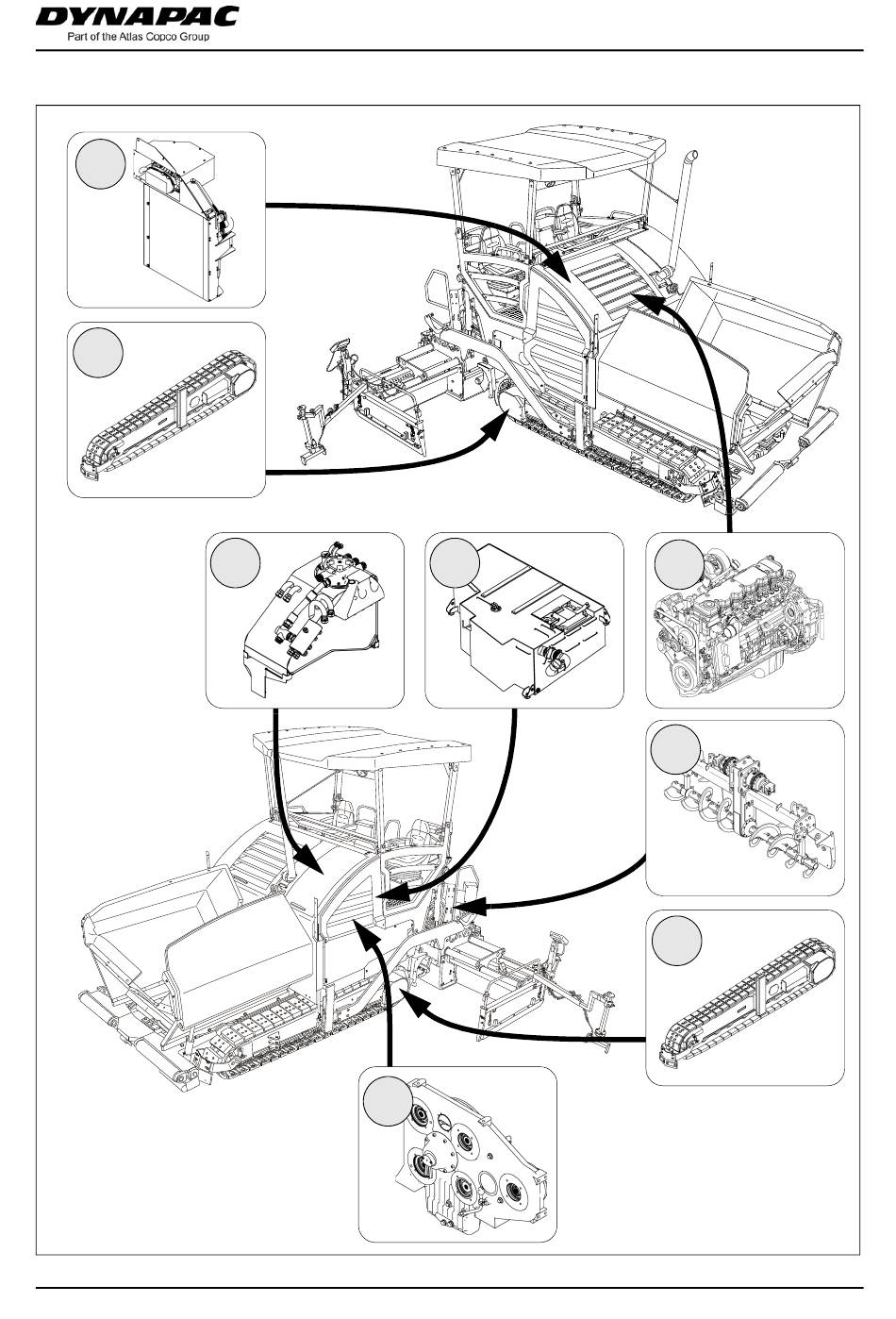 DYNAPAC
Part of the Atlas Copco Group