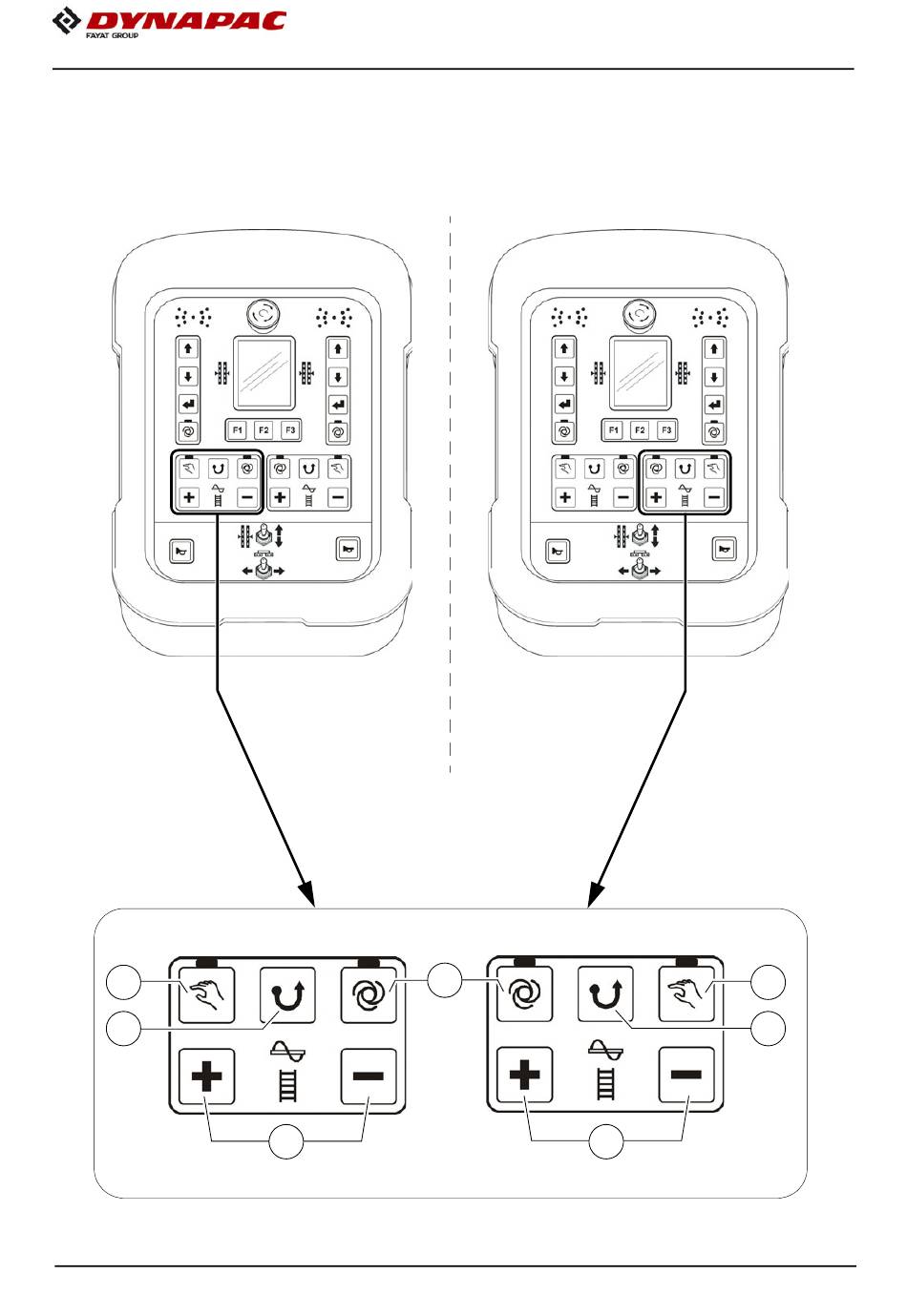 DYNAPAC
FAYAT GROUP

F1 F2 F3

F1 F2 F3