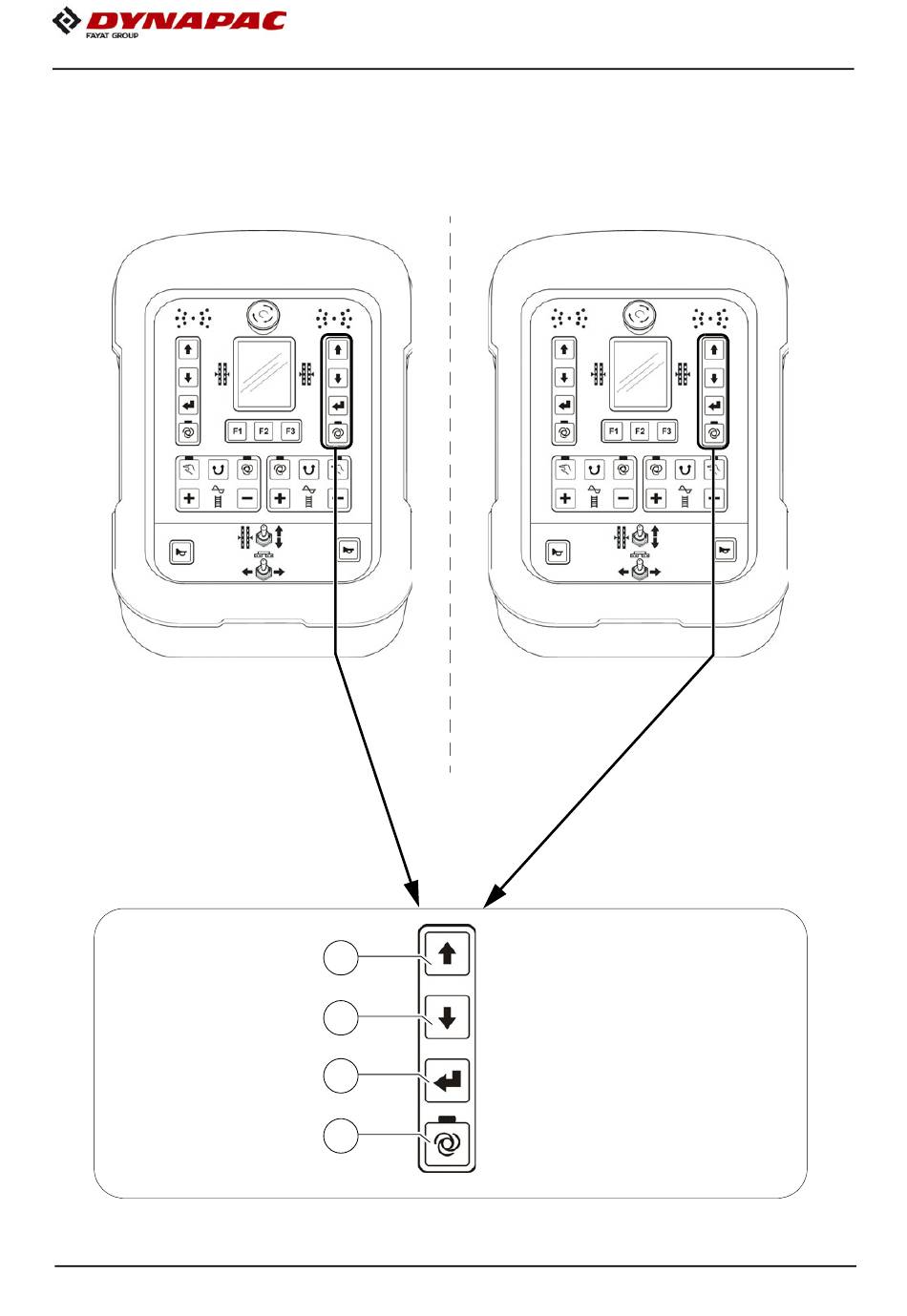 DYNAPAC
FAYAT GROUP

F1 F2 F3

F1 F2 F3