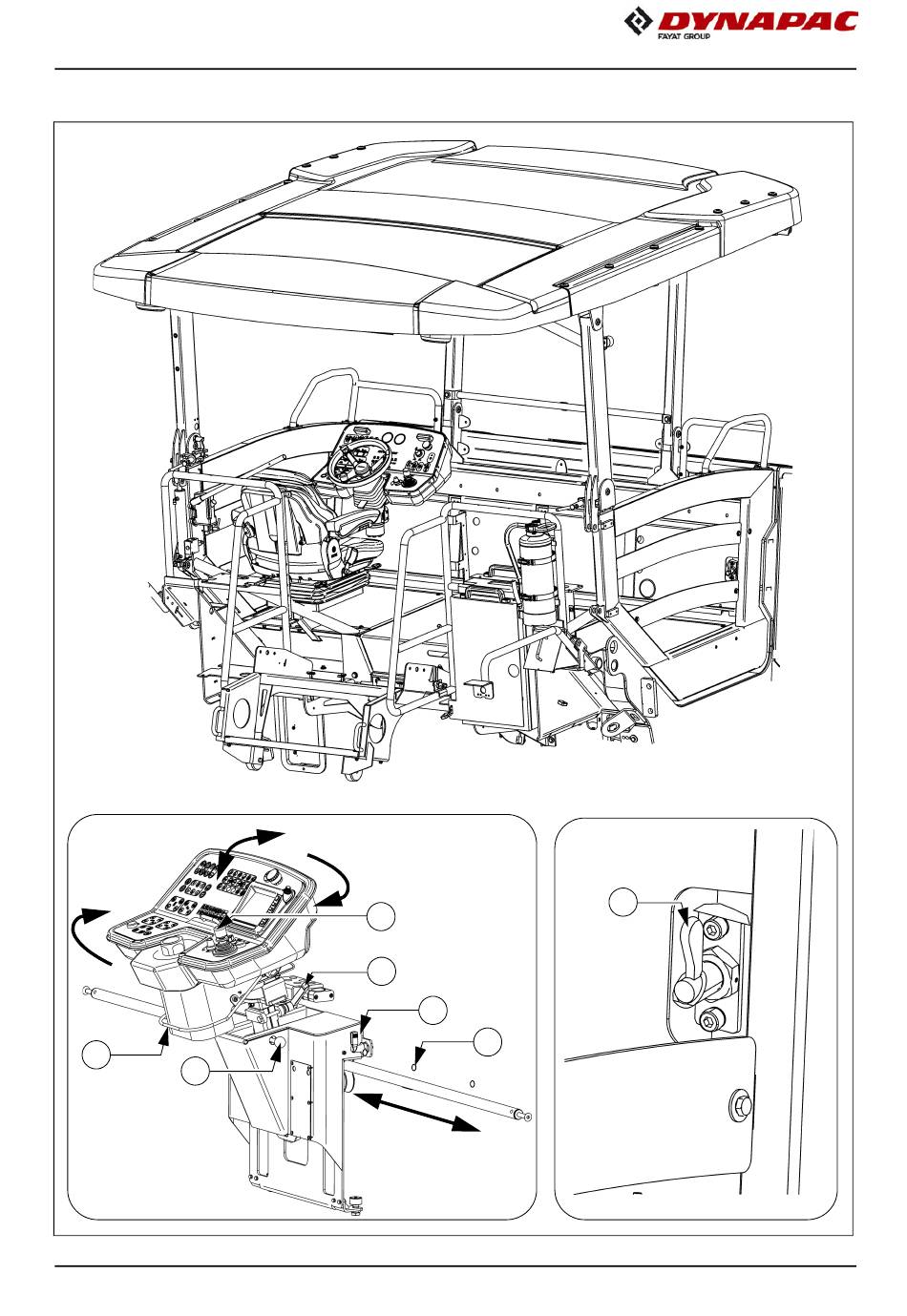 DYNAPAC
FAYAT GROUP