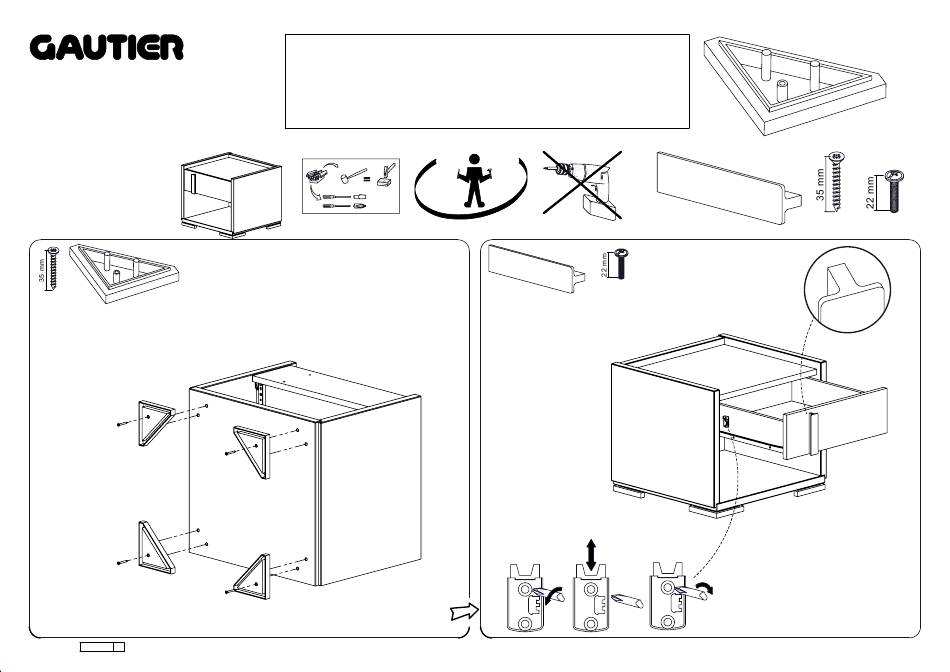 GAUTIER

35 mm
22 mm

35 mm

22 mm