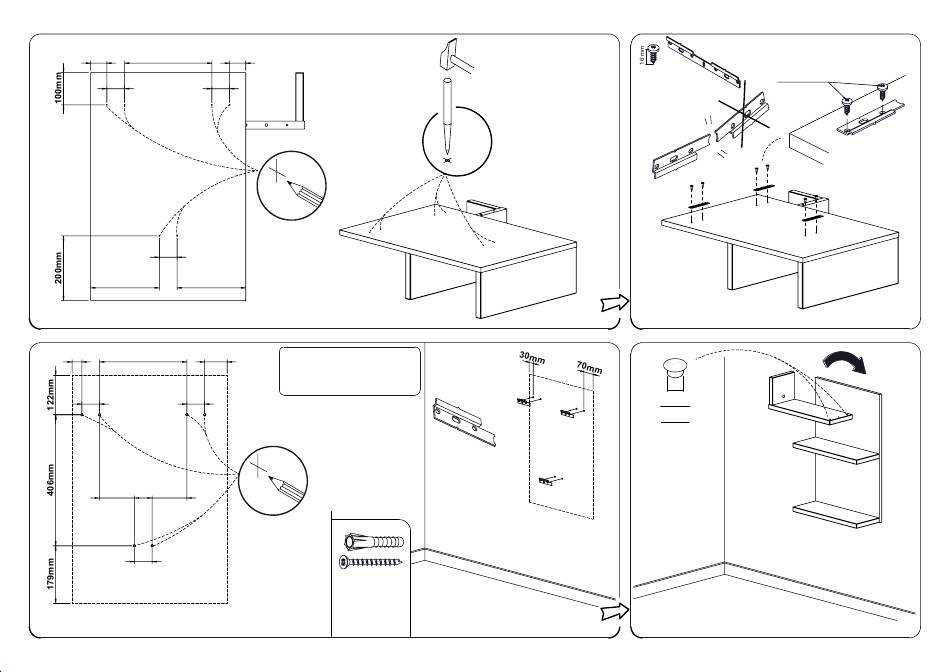 100mm

200mm

16 mm

122mm

406mm

179mm

30mm

70mm