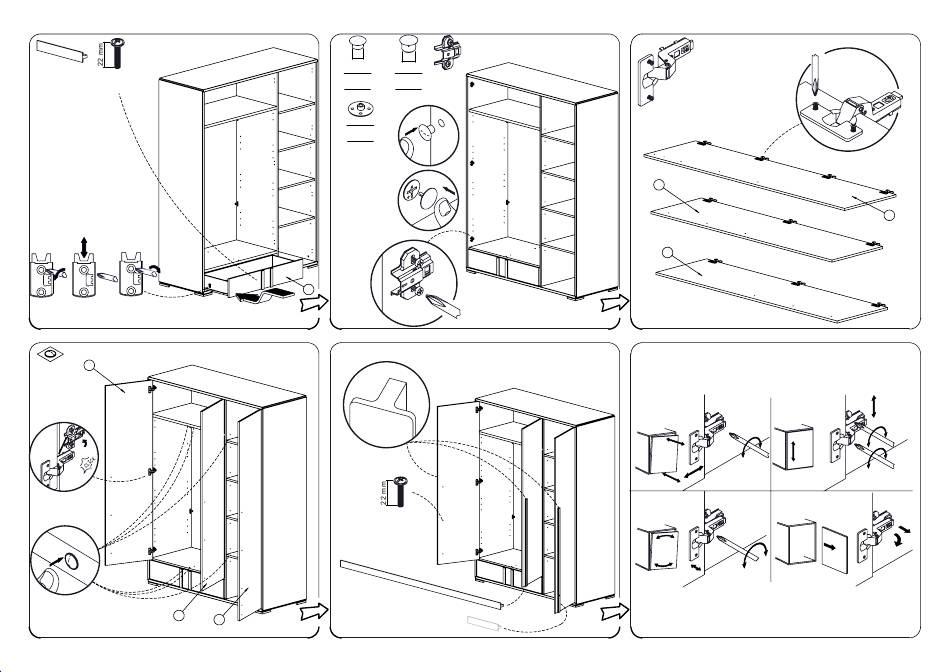 22 mm

22 mm