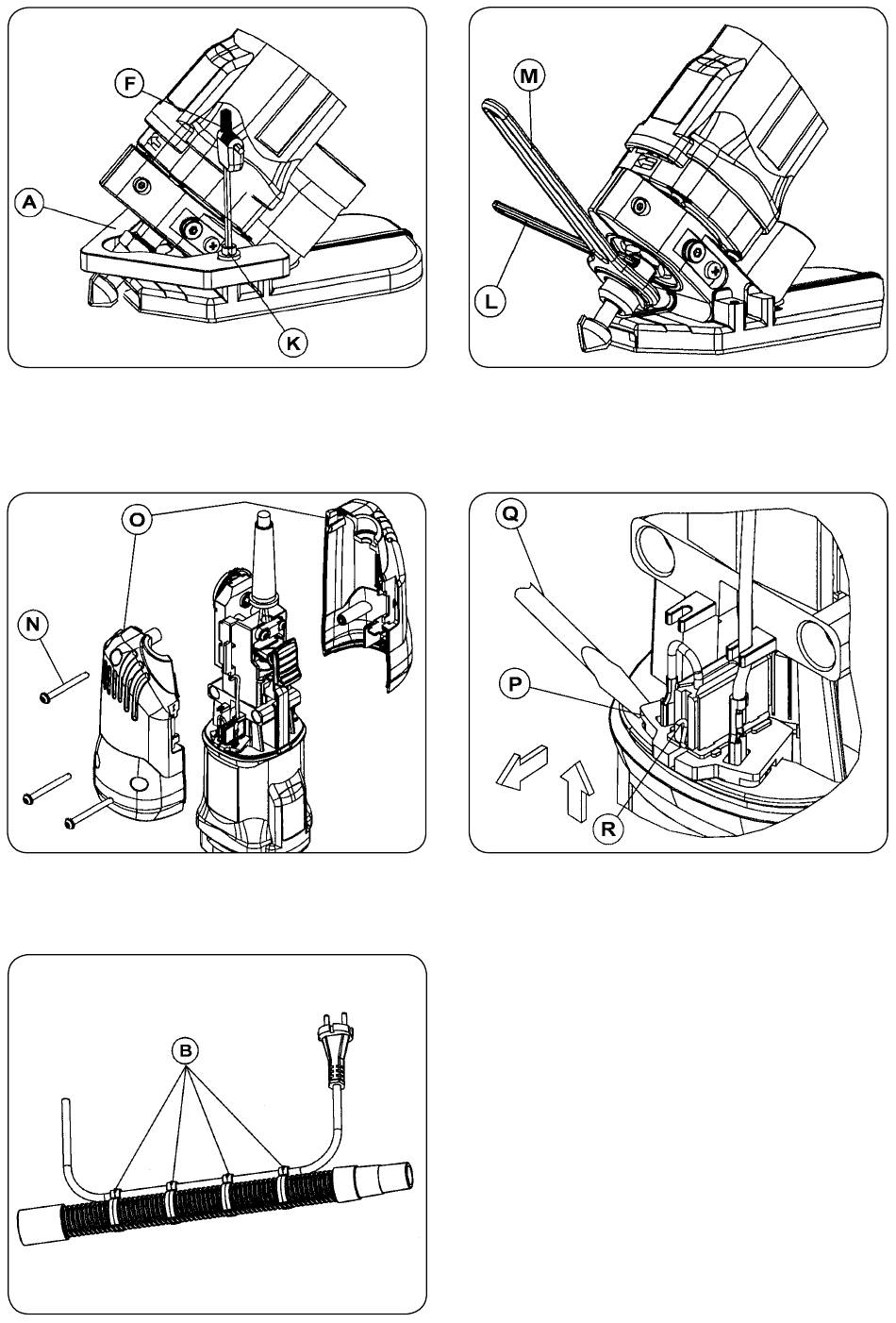 F
A
K

M
L

O
N

Q
P
R

B