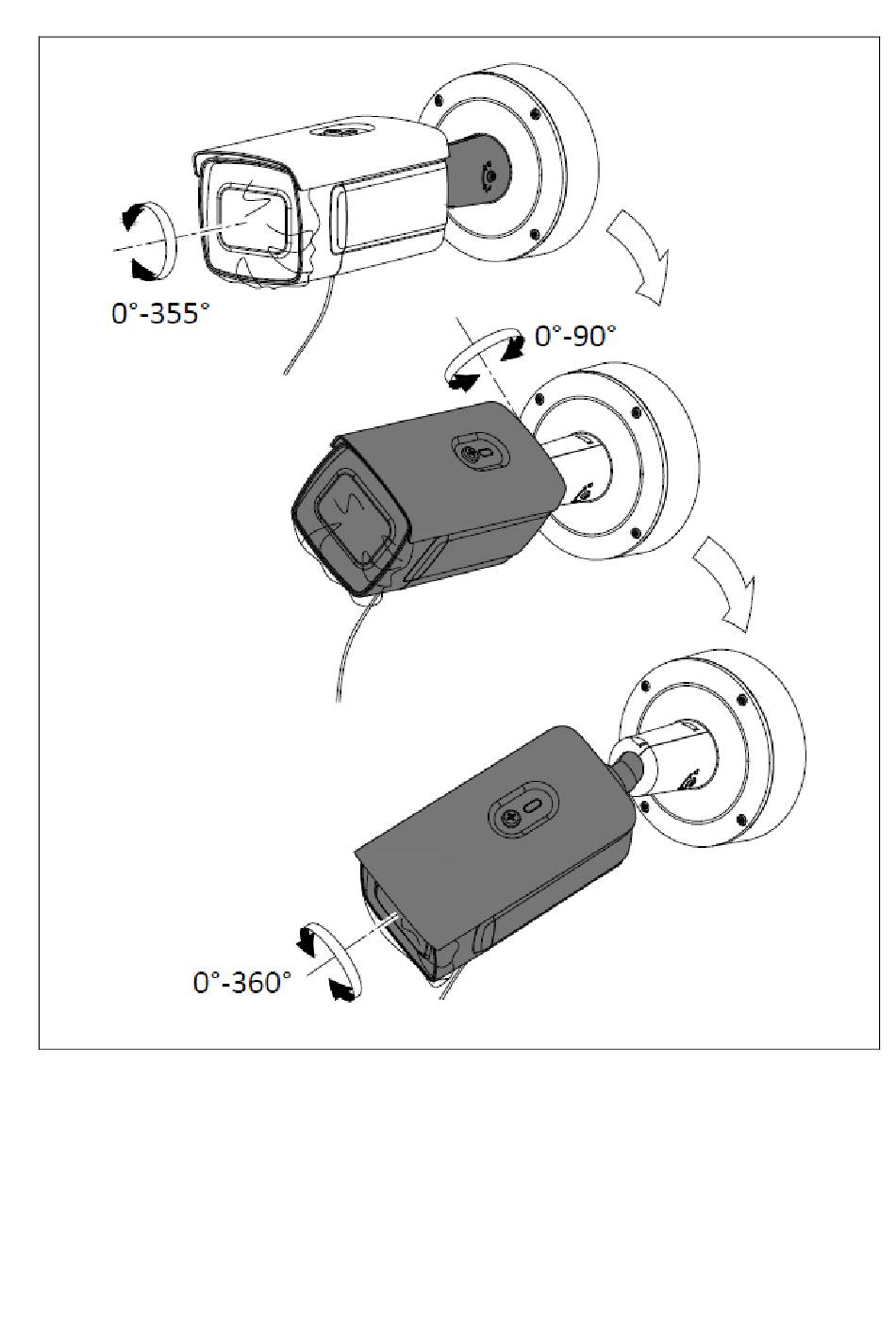 0°-355°

0°-90°

0°-360°