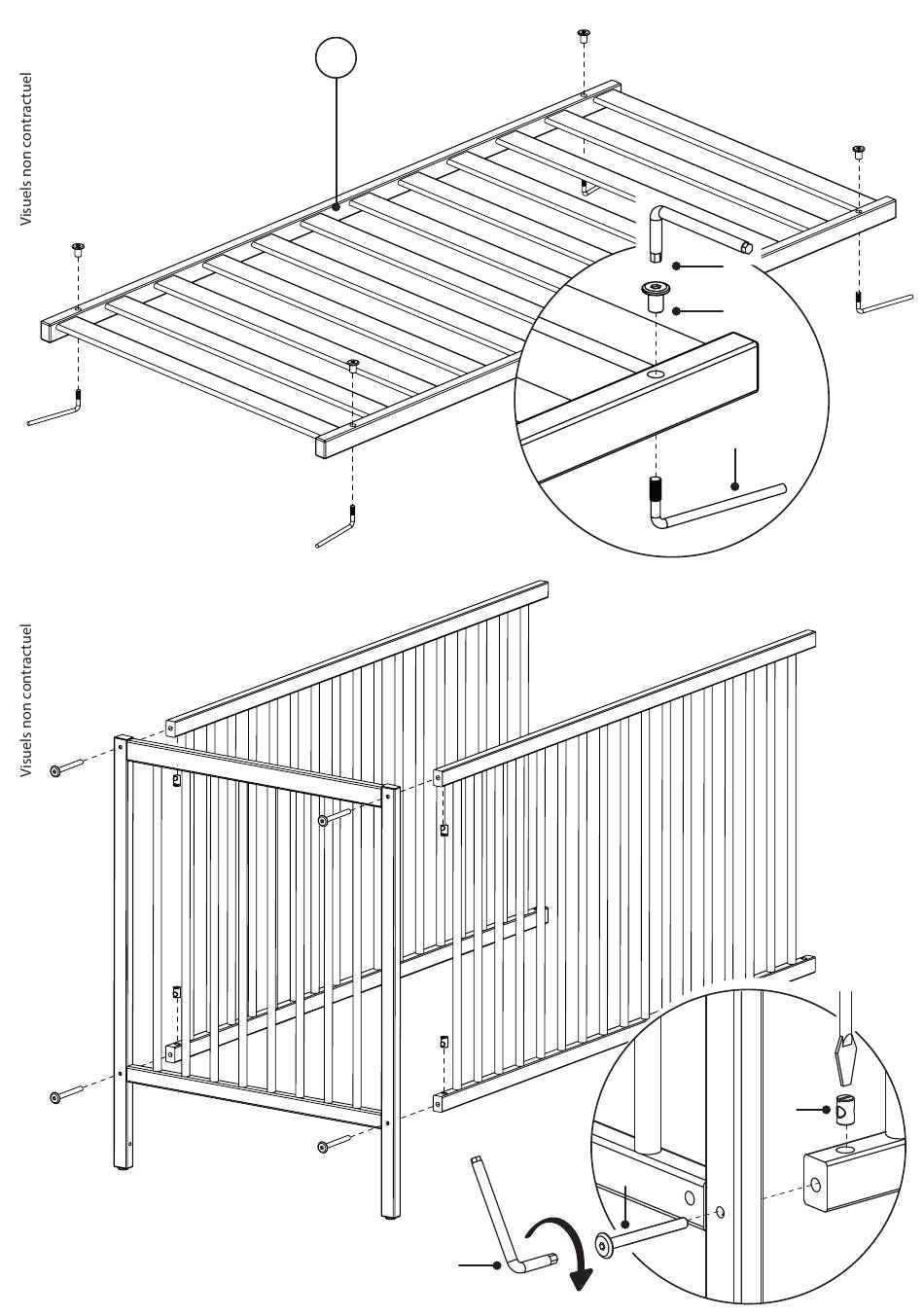 Visuels non contractuel

Visuels non contractuel