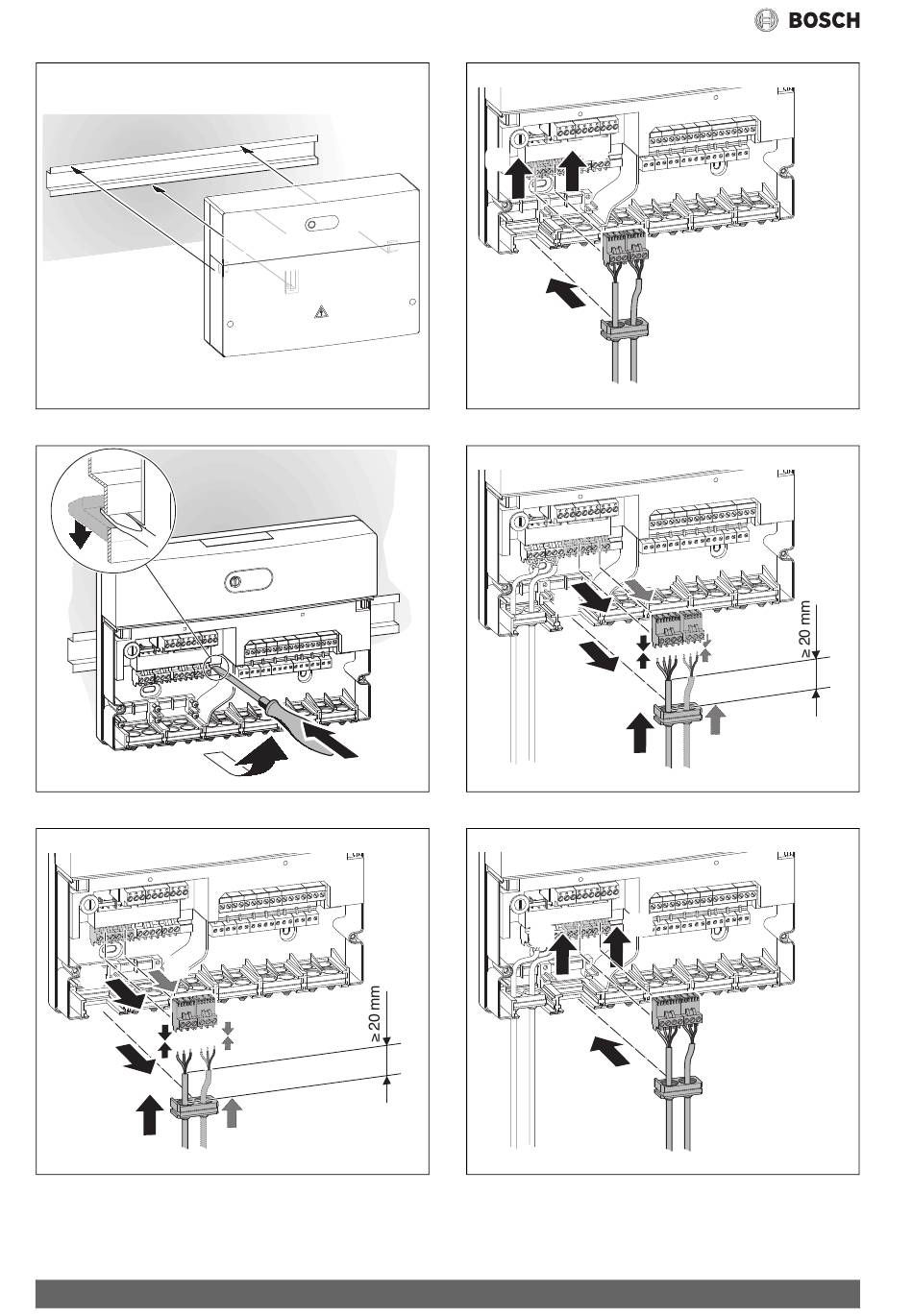 BOSCH

≥ 20 mm

≥ 20 mm