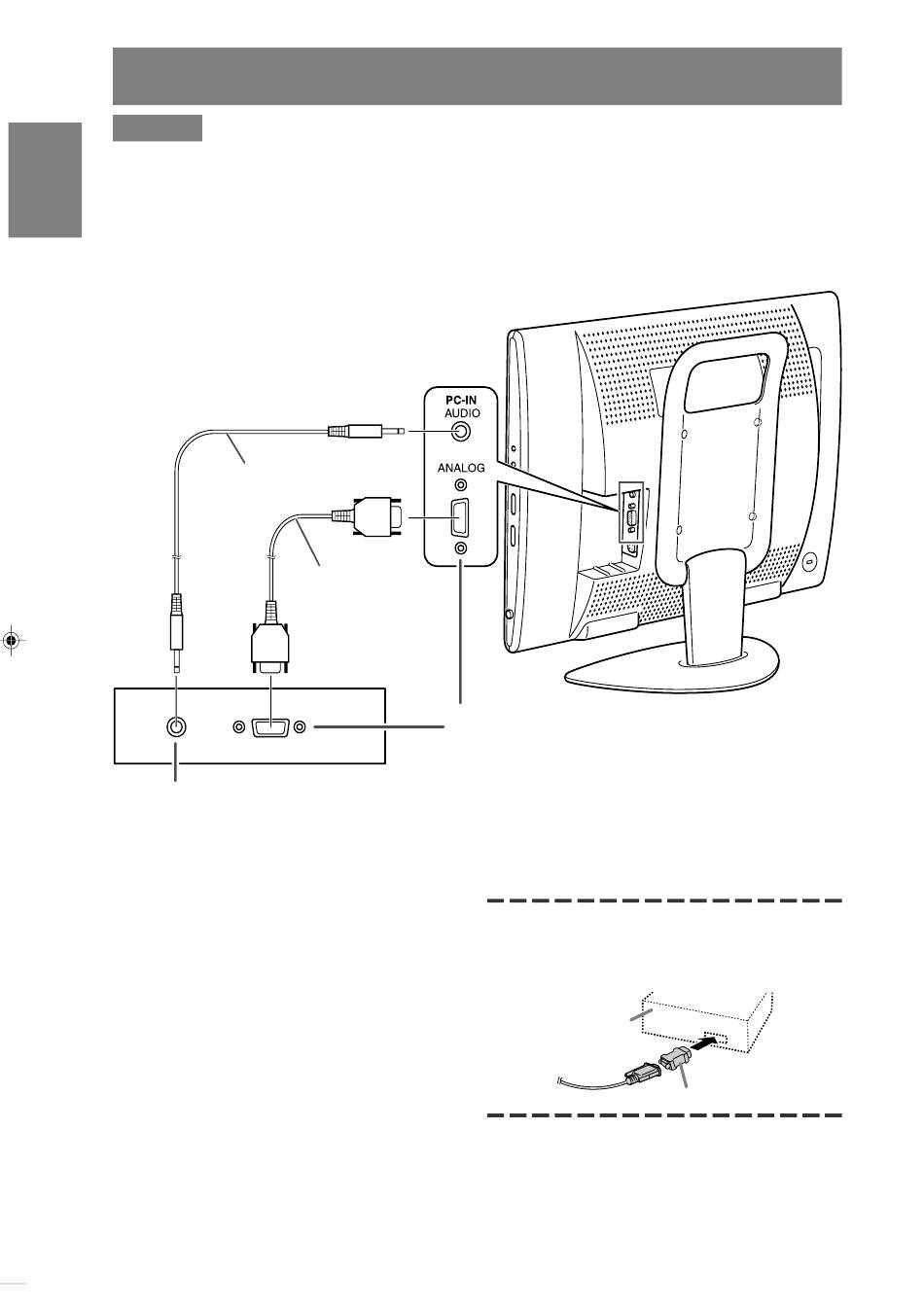 PC-IN
AUDIO

ANALOG