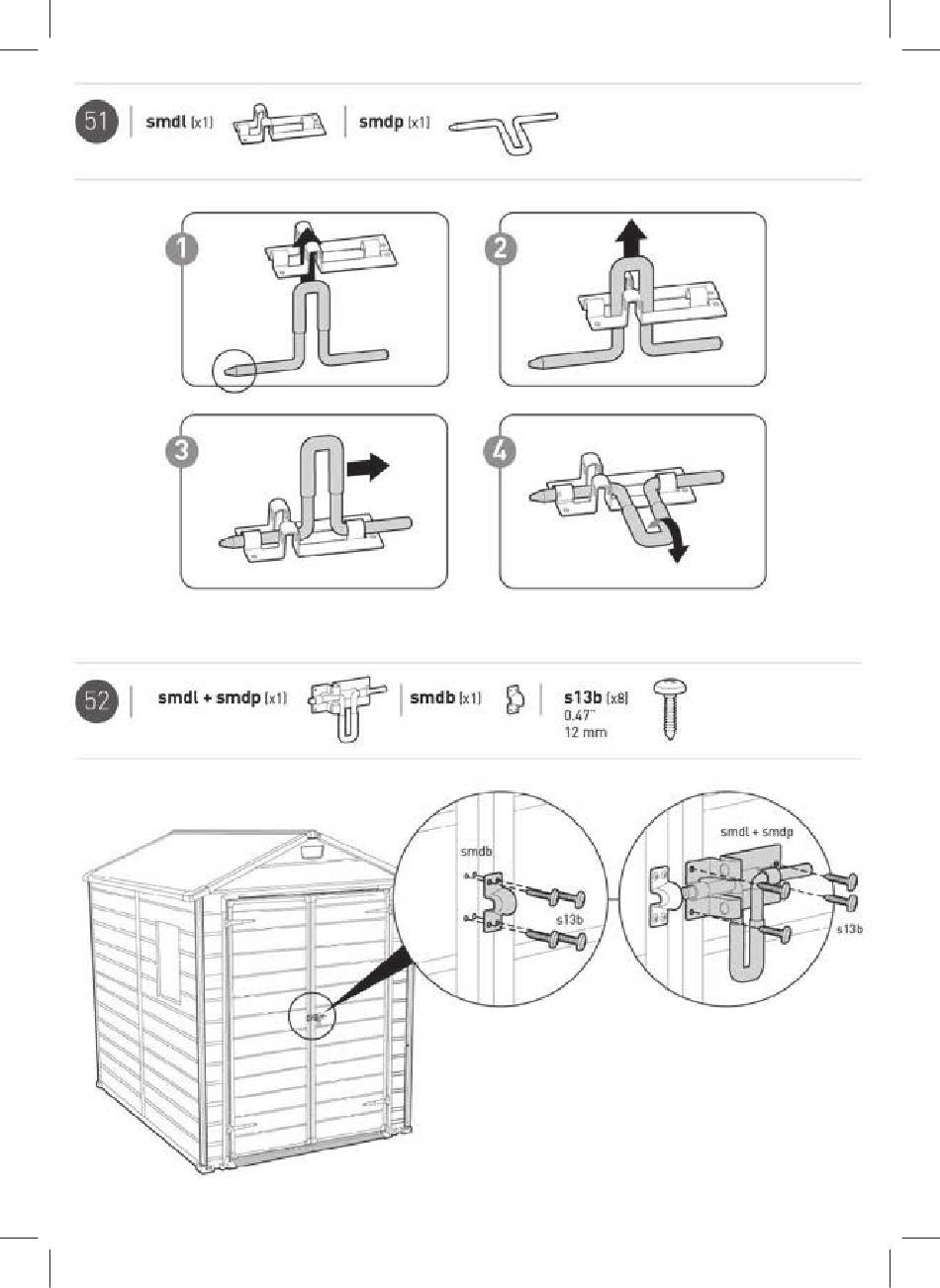 51 smdl (x1) smdp (x1)

1

2

3

4

52 smdl + smdp (x1) smdb (x1) s13b (x8) 0.47" 12 mm

smdb

s13b

smdl + smdp

s13b