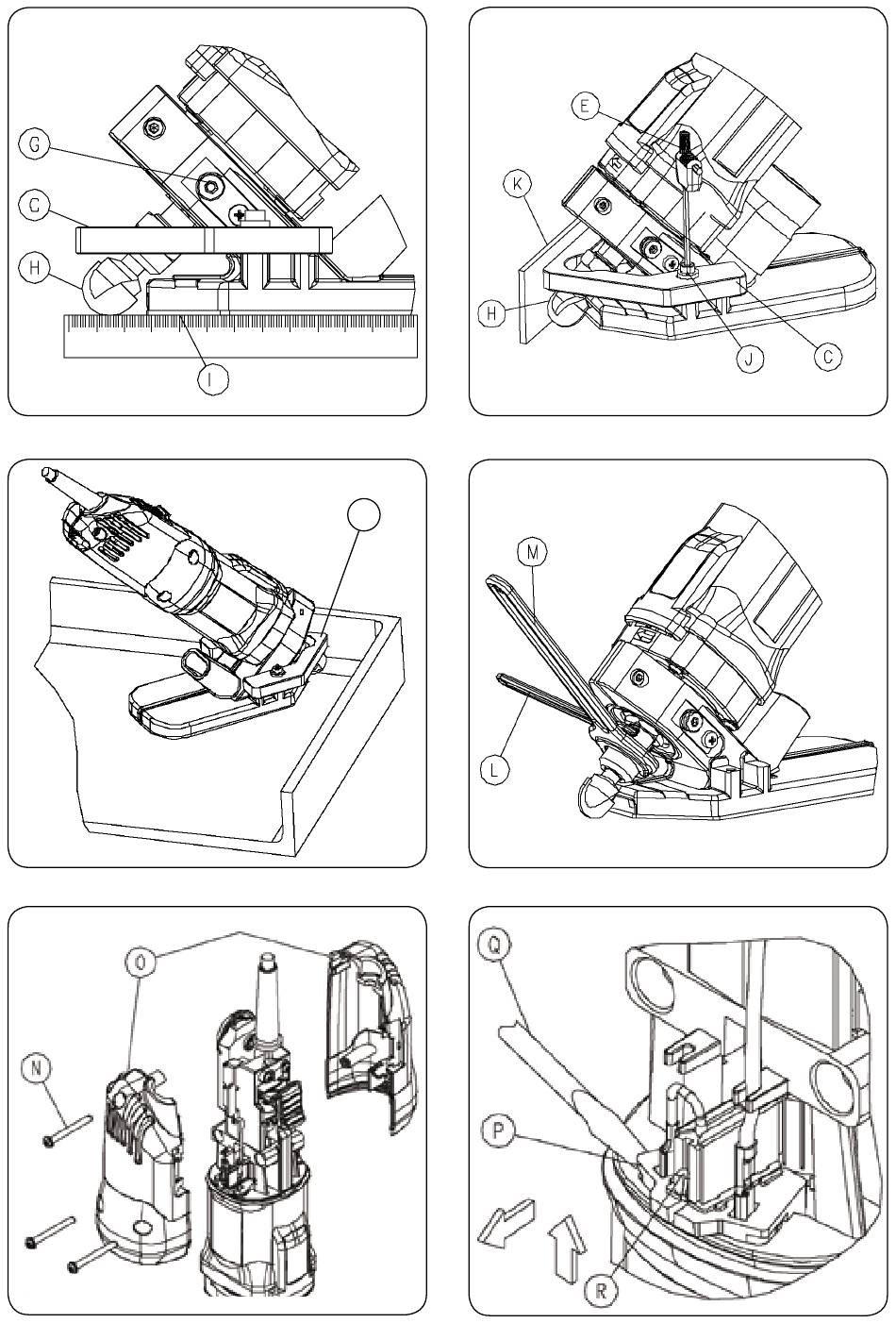 G
C
H
I

E
K
H
J
C

M
L

O
N

Q
P
R