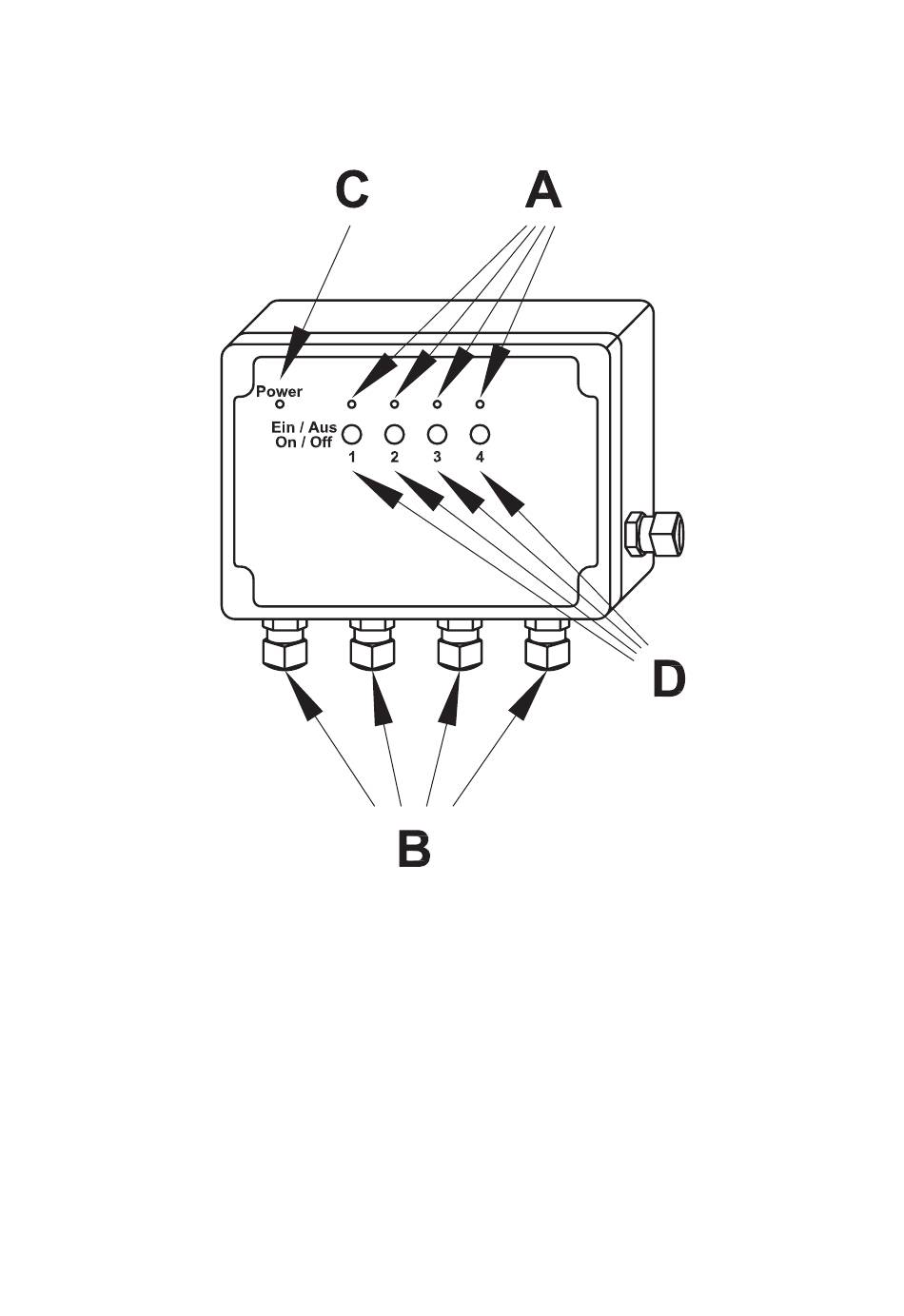 C
A
Power
Ein / Aus
On / Off
1
2
3
4
D
B