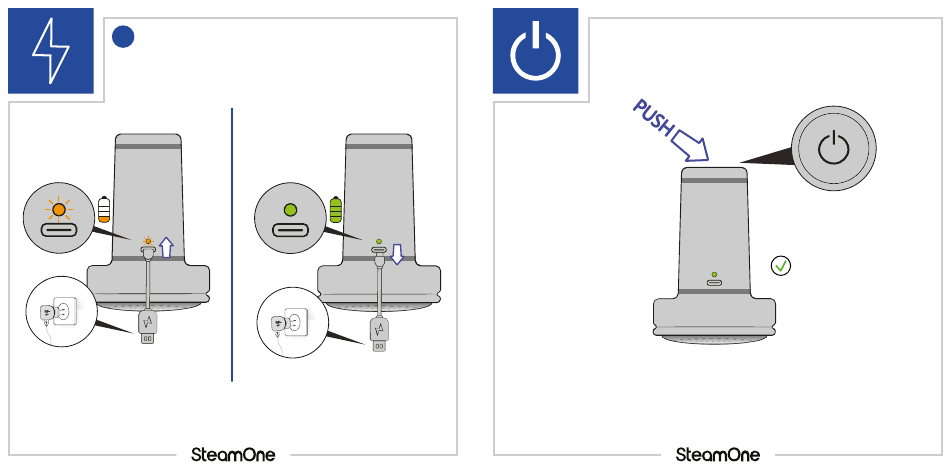 SteamOne

PUSH

SteamOne