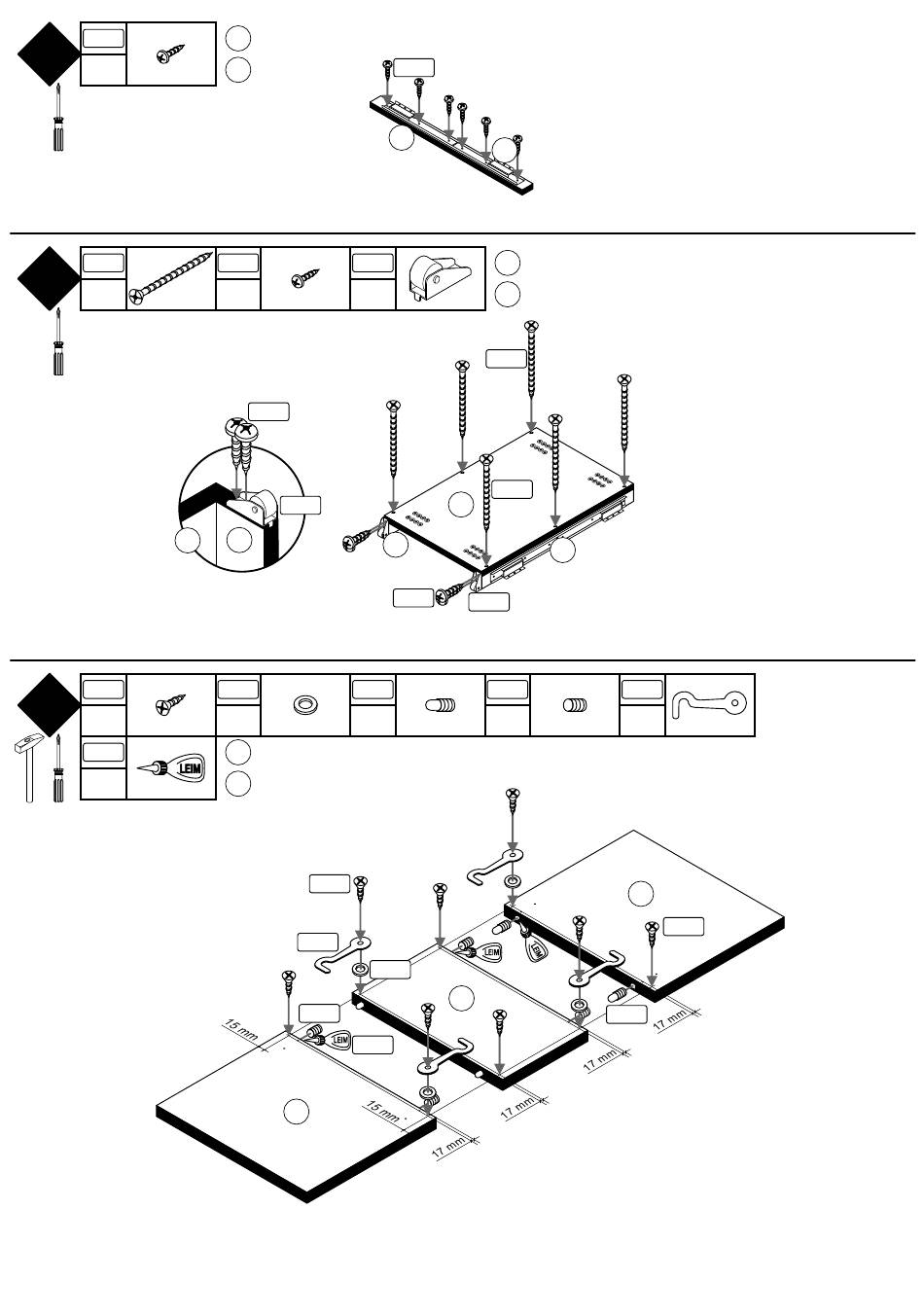 LEIM

LEIM

LEIM

LEIM

15 mm

15 mm

17 mm

17 mm

17 mm

17 mm