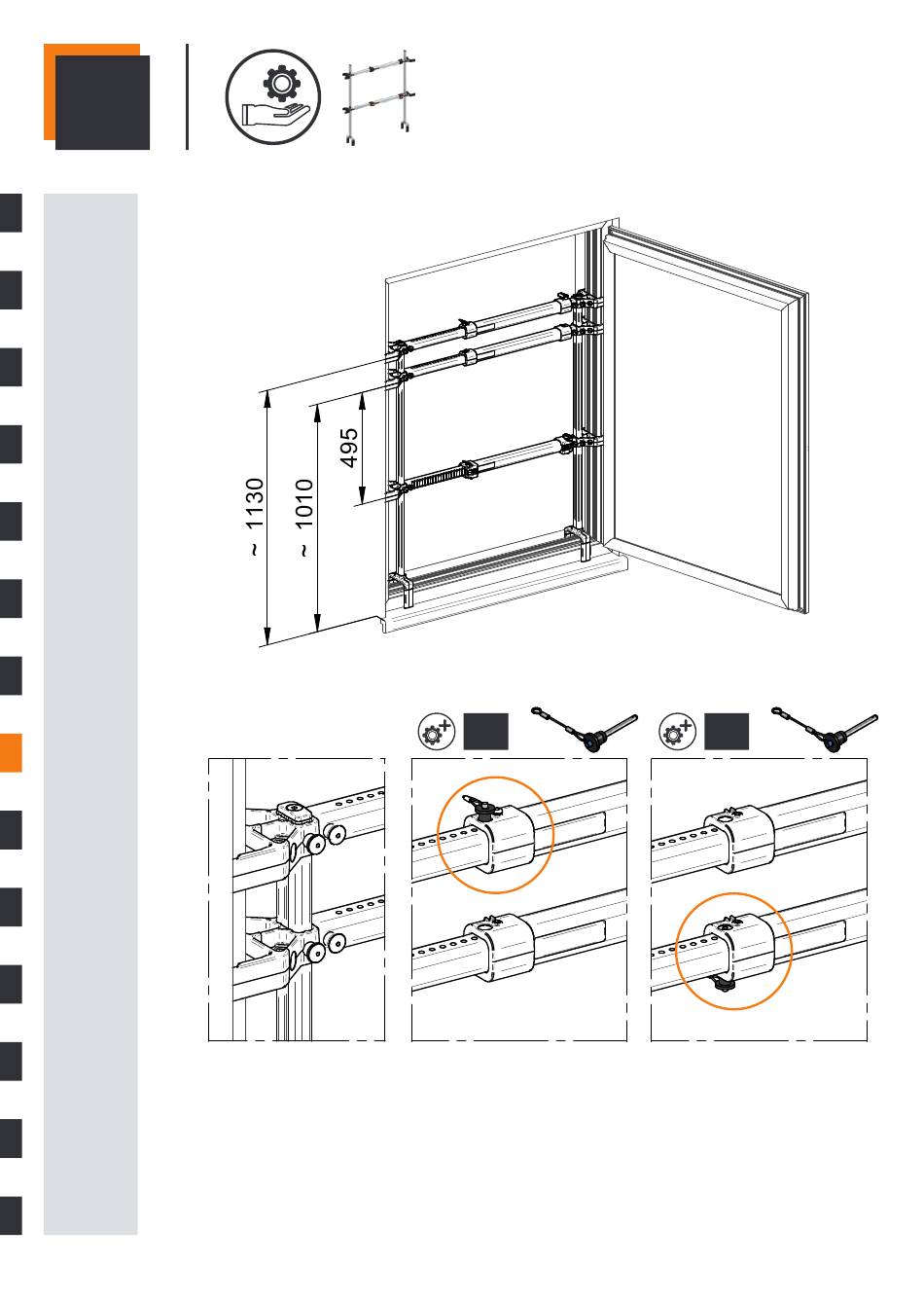 ~ 1130
~ 1010
495