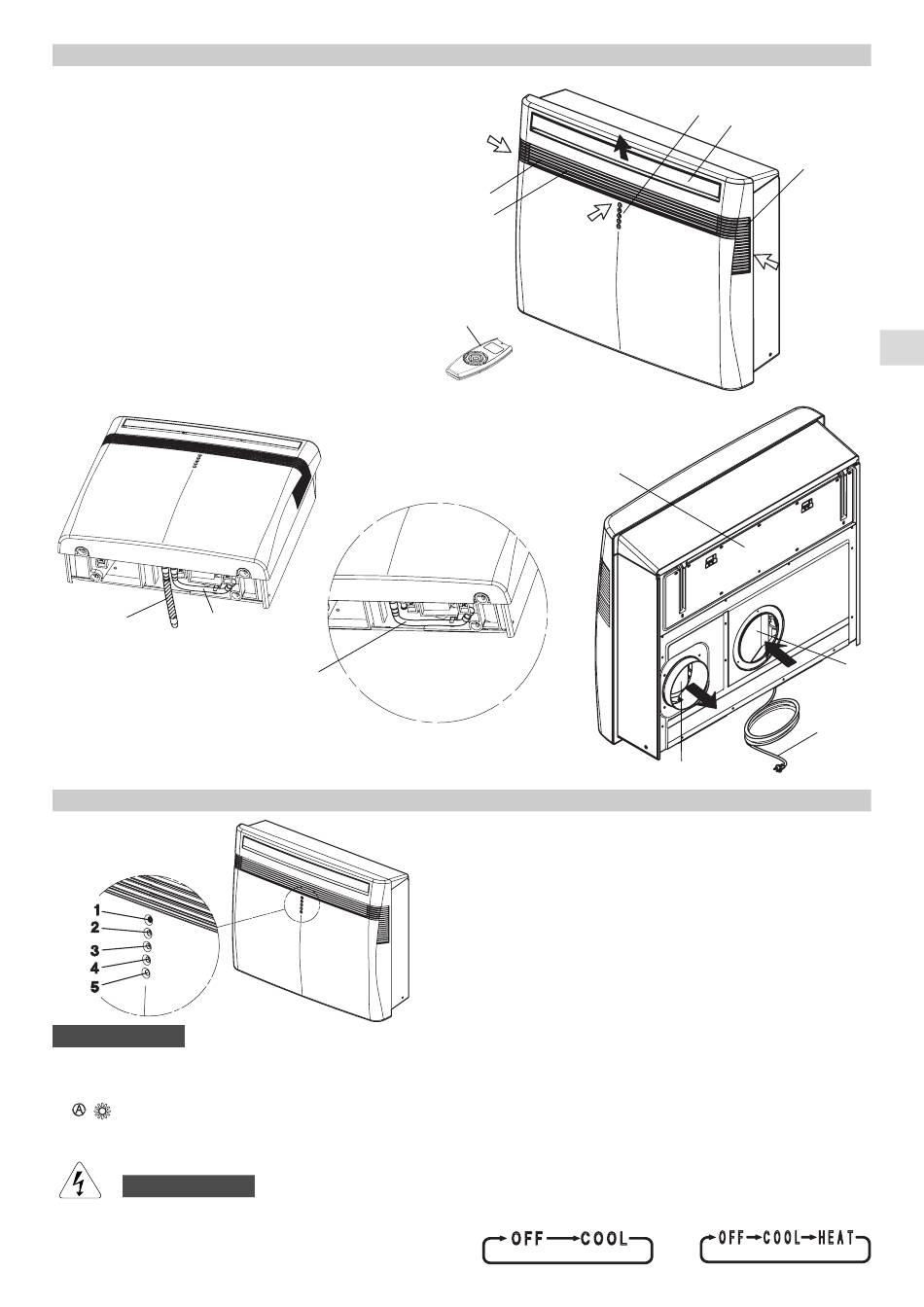 1
2
3
4
5

OFF → COOL

OFF → COOL → HEAT