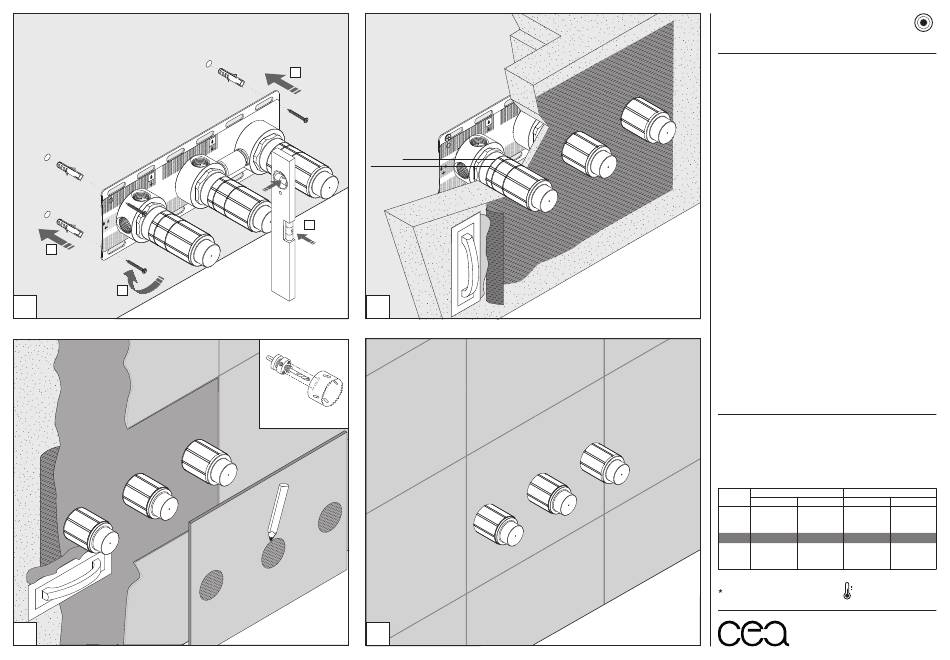 *

cea