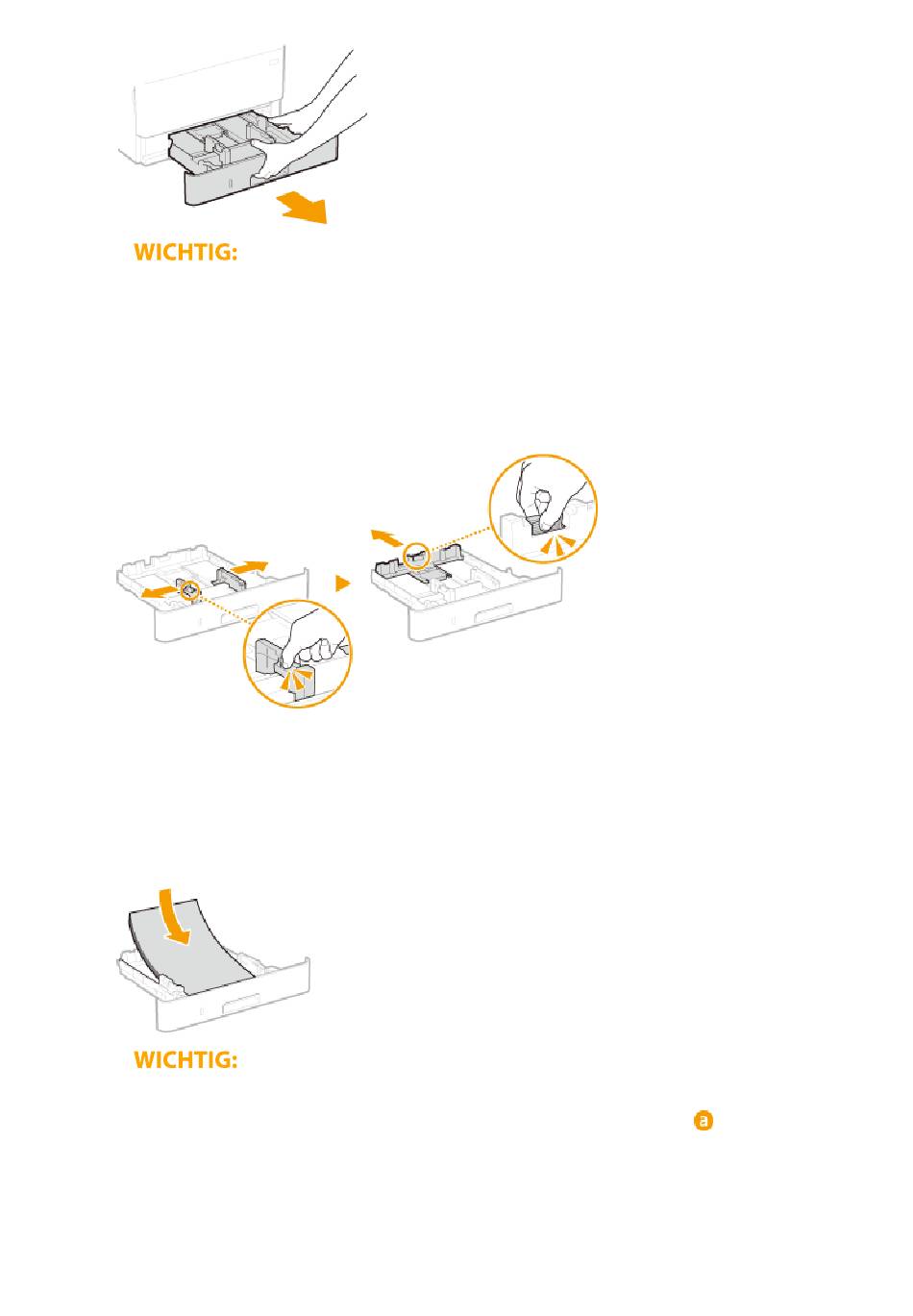 WICHTIG:

WICHTIG:

a