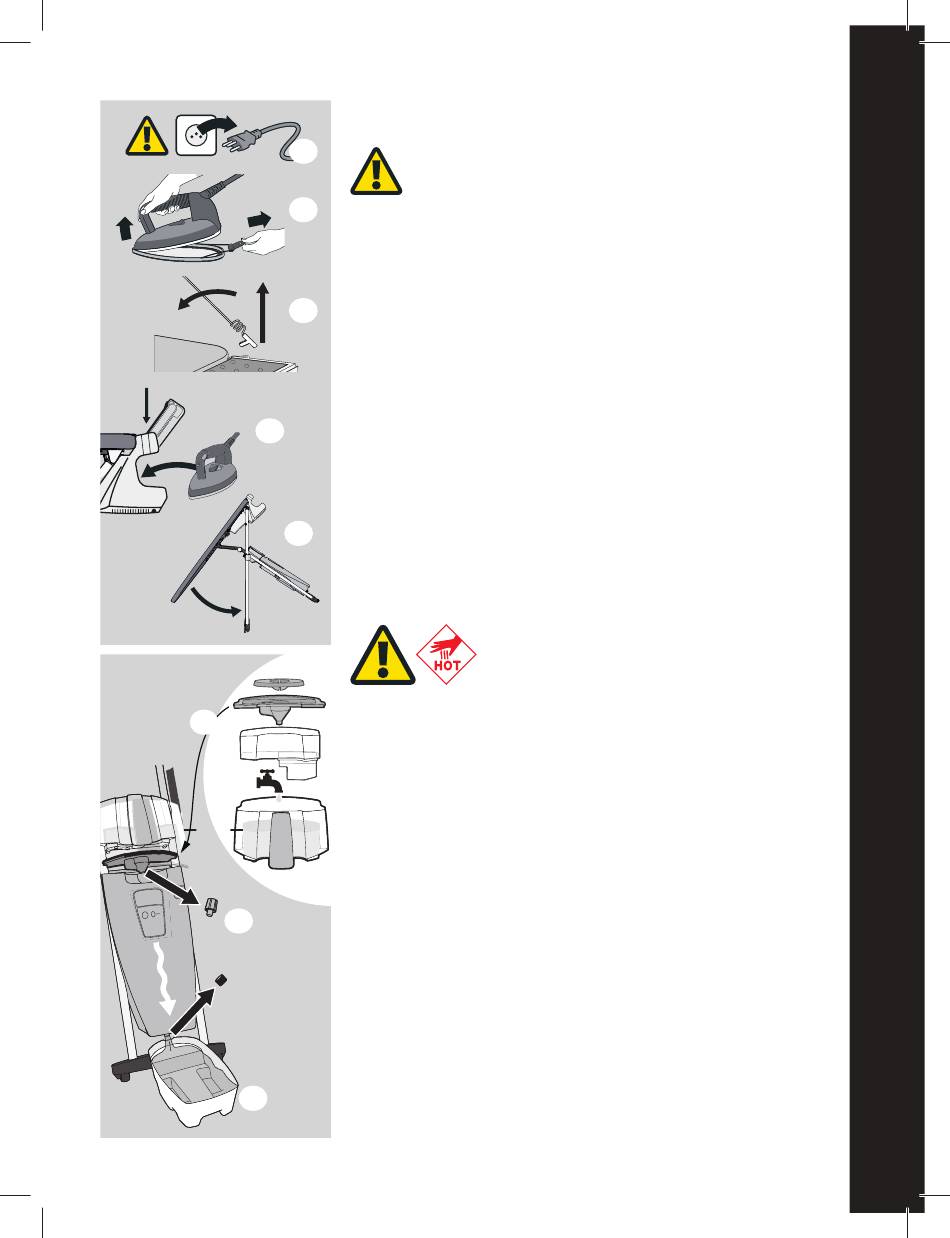 HOT