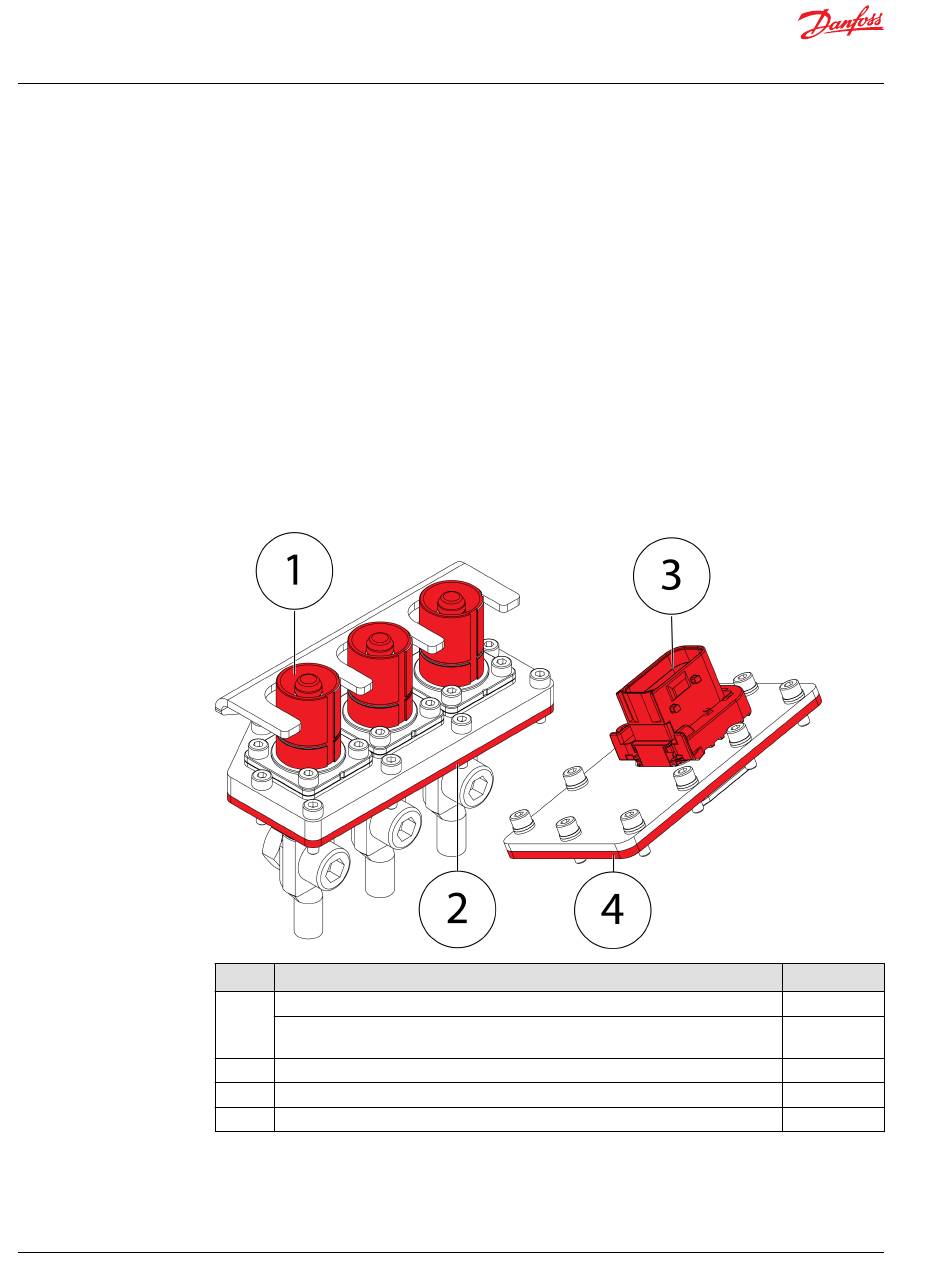 Danfoss

1

3

2

4