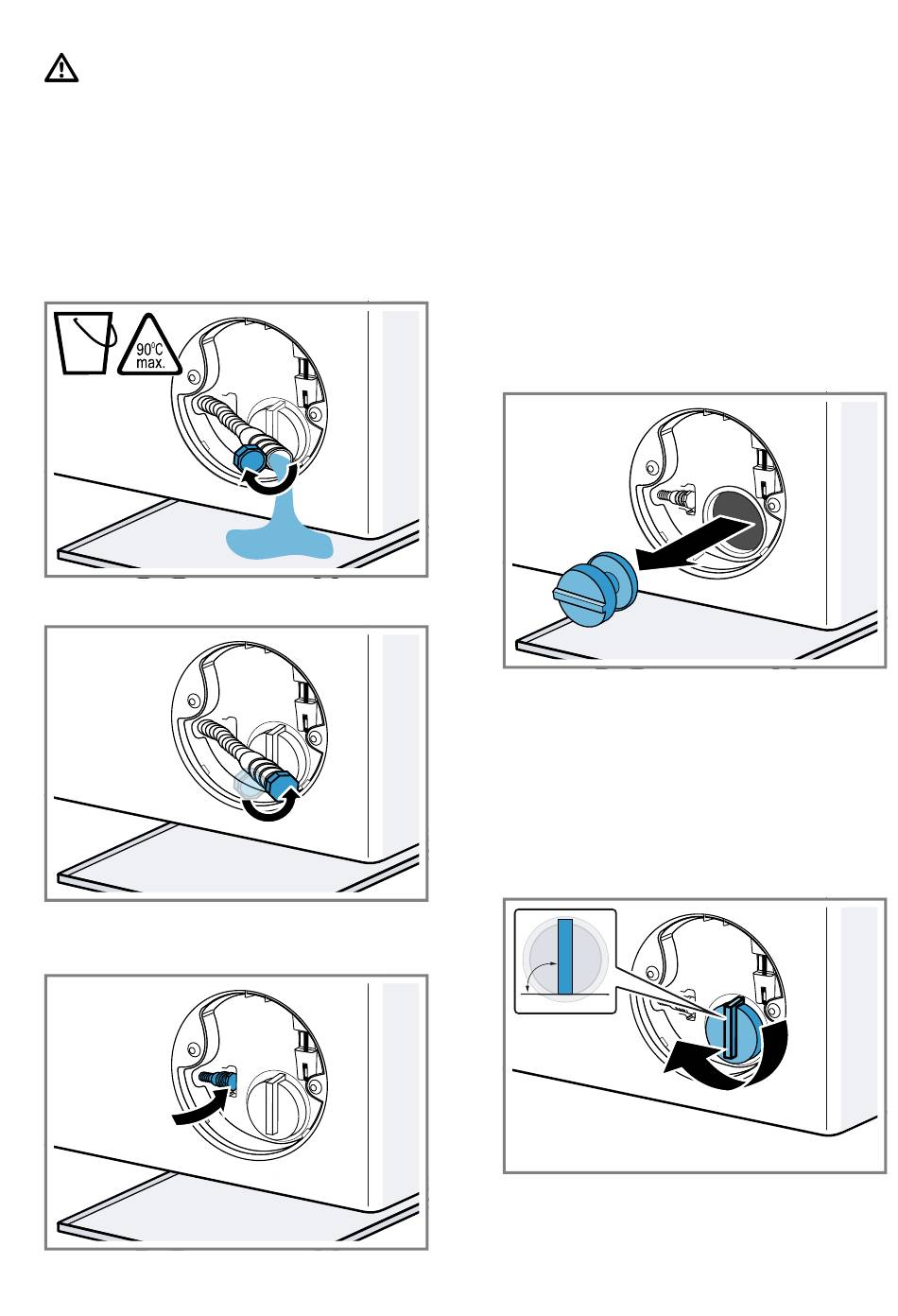 90°C max.