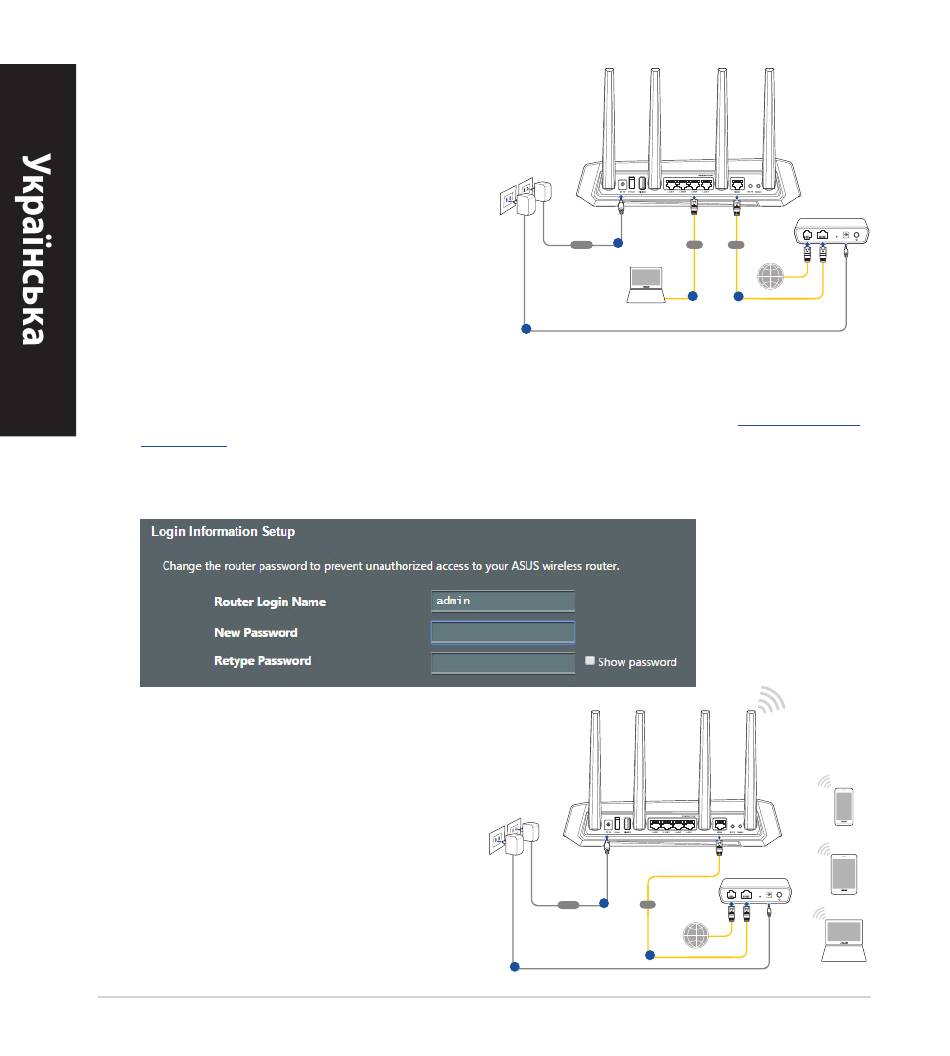 Українська

Login Information Setup

Change the router password to prevent unauthorized access to your ASUS wireless router.

Router Login Name admin

New Password

Retype Password

Show password