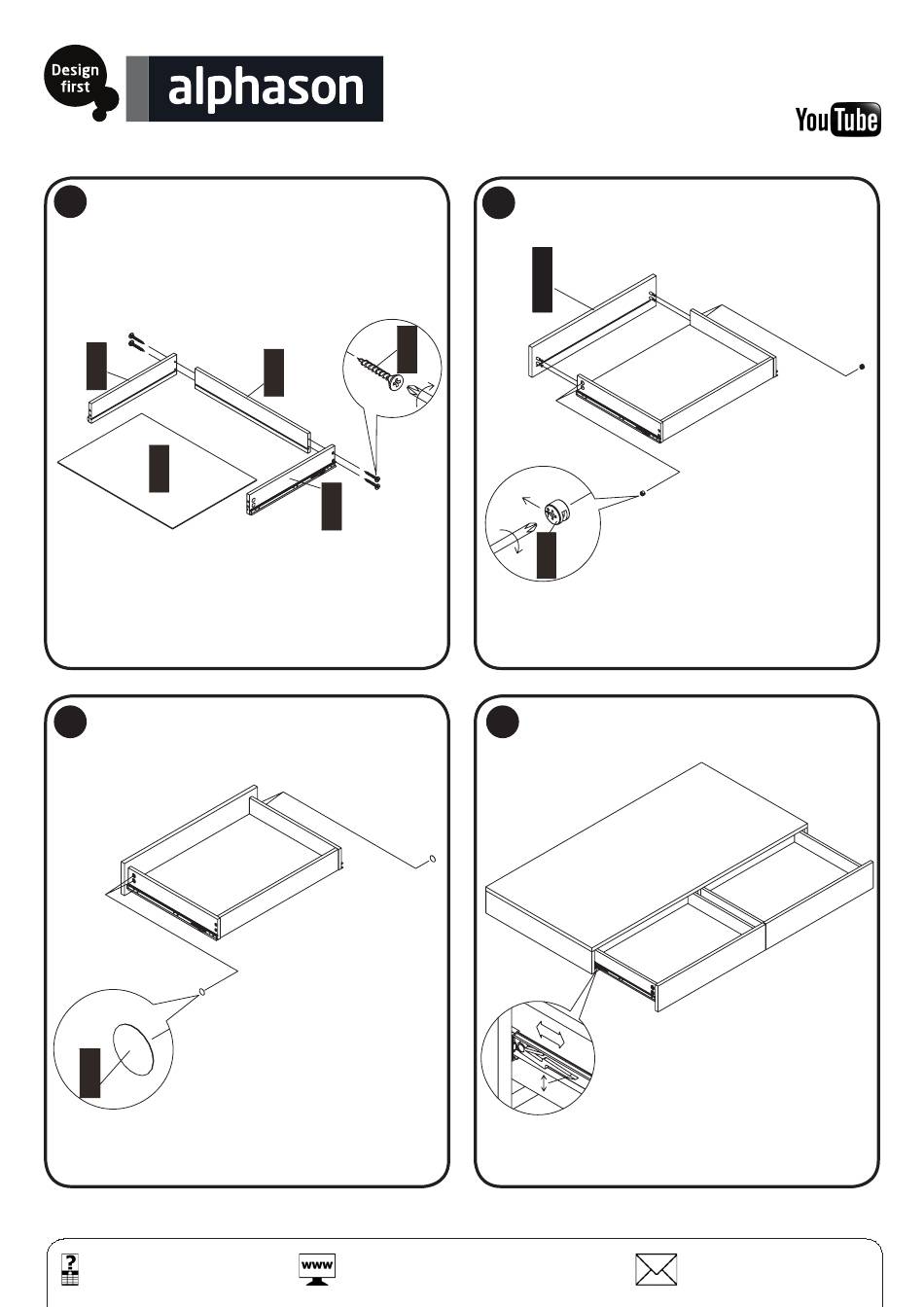 Design first

alphason

YouTube

www