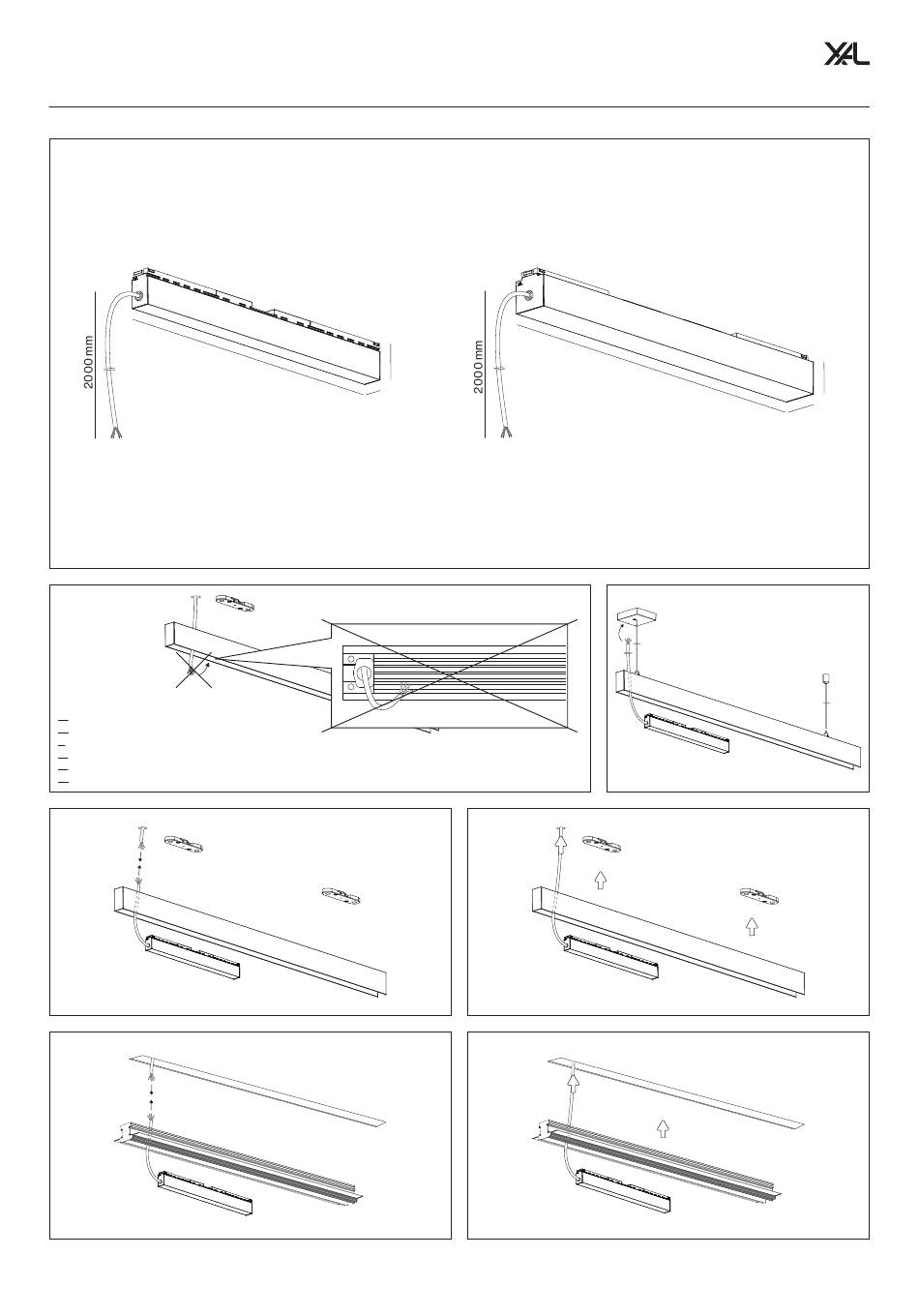 XAL

2000 mm

2000 mm