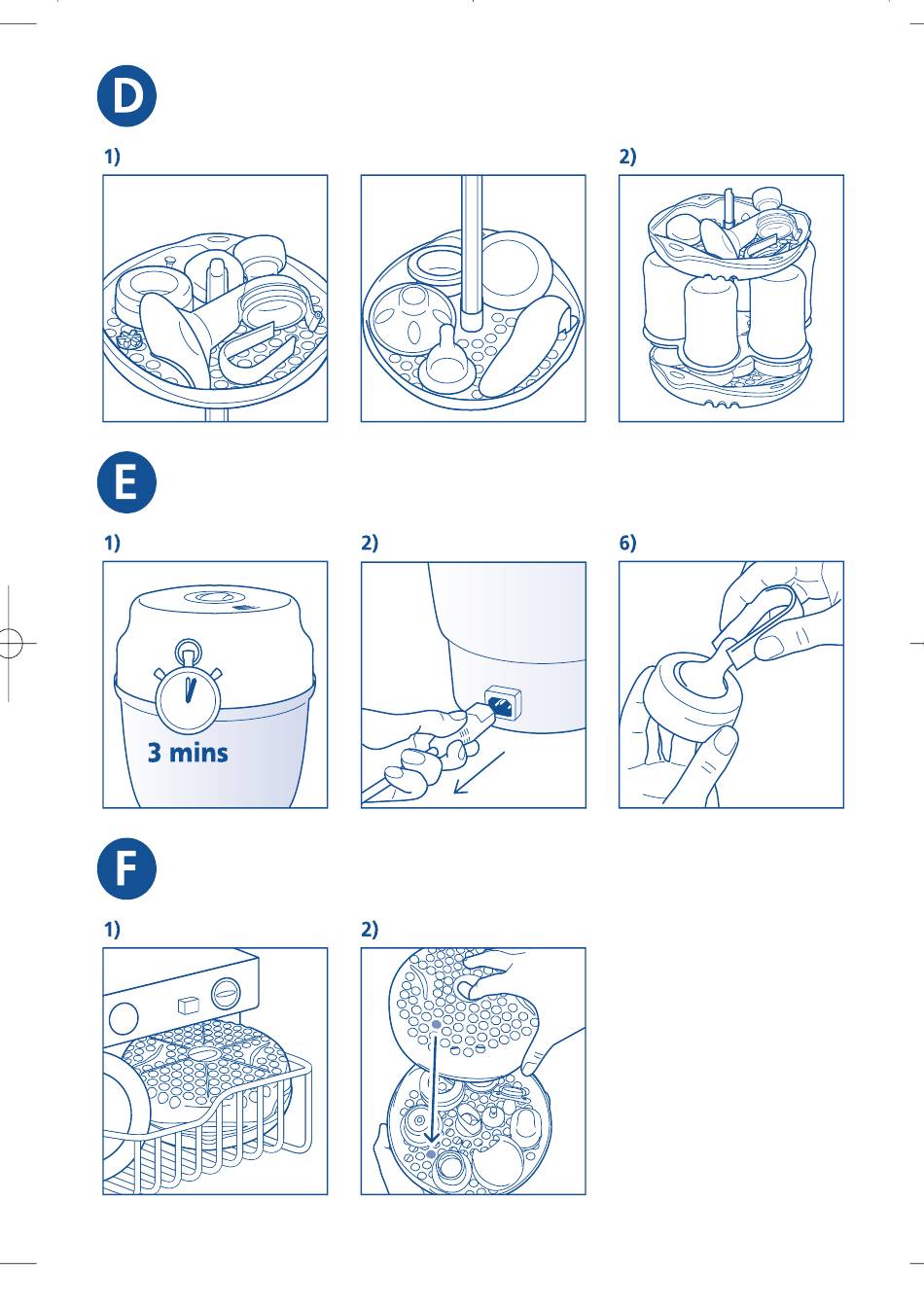 D

1)

2)

E

1)

3 mins

2)

6)

F

1)

2)