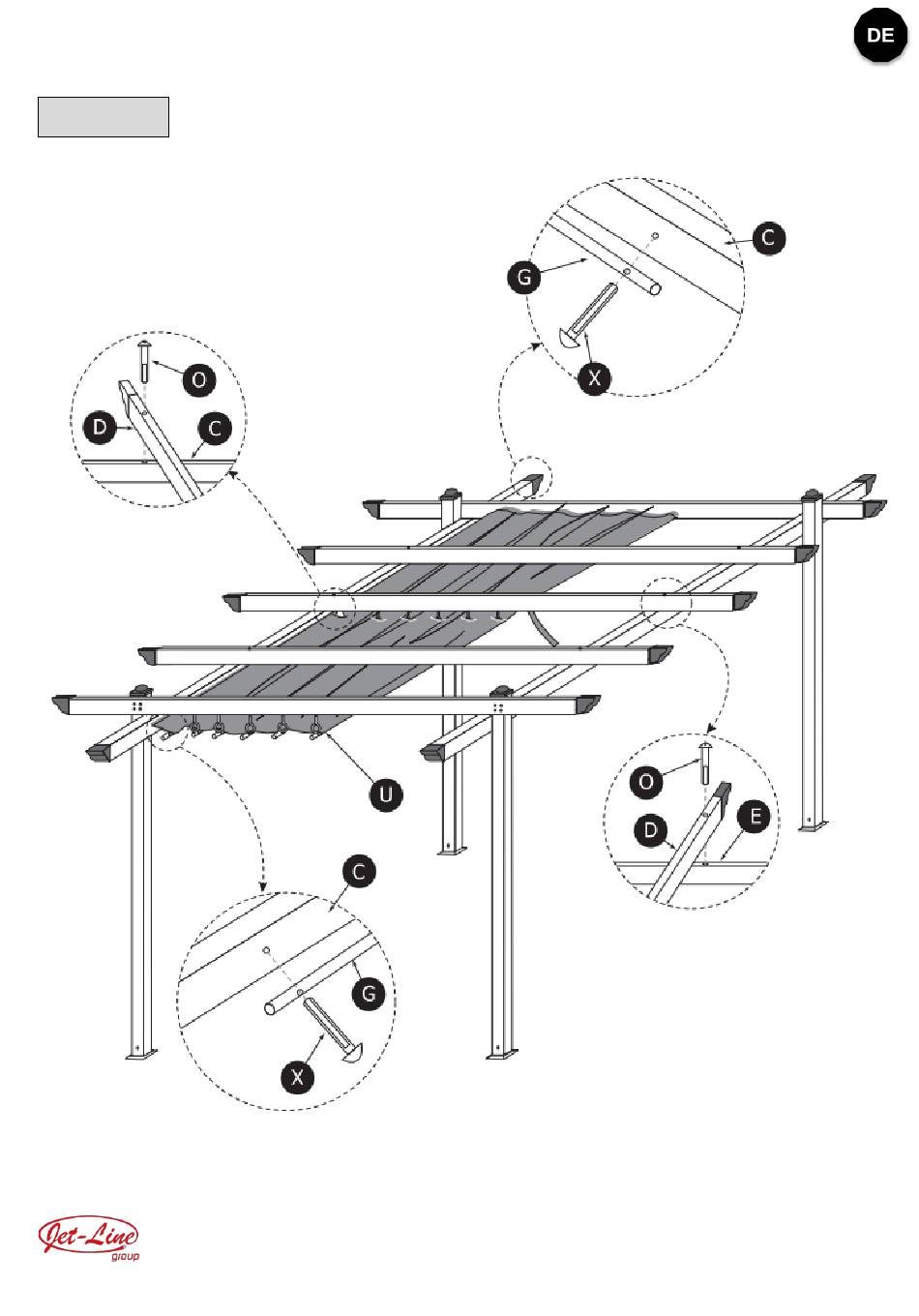 DE

C
G
X
O
D
C
U
O
D
E
C
G
X

Jet-Line
group