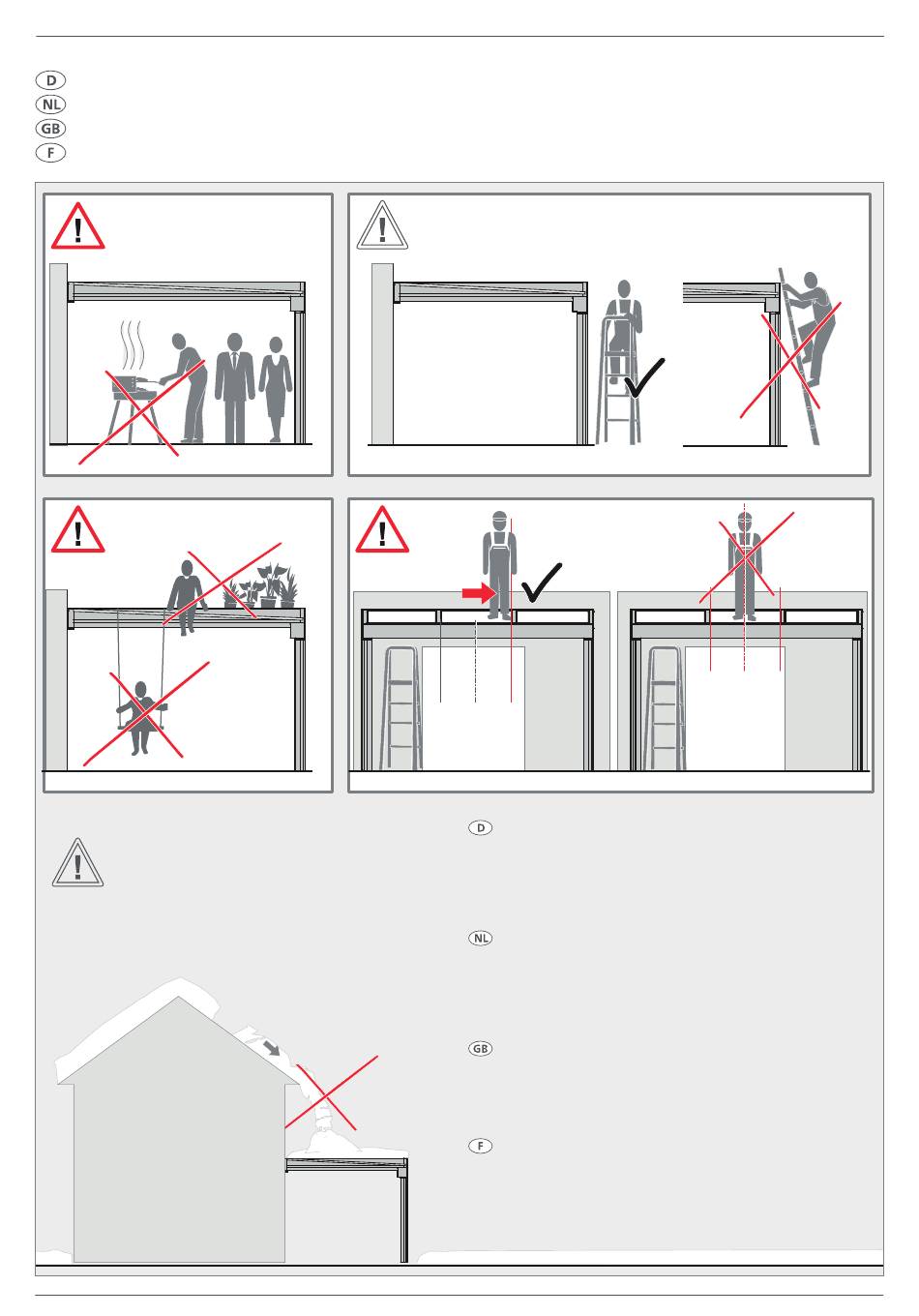 D
NL
GB
F

D

NL

GB

F