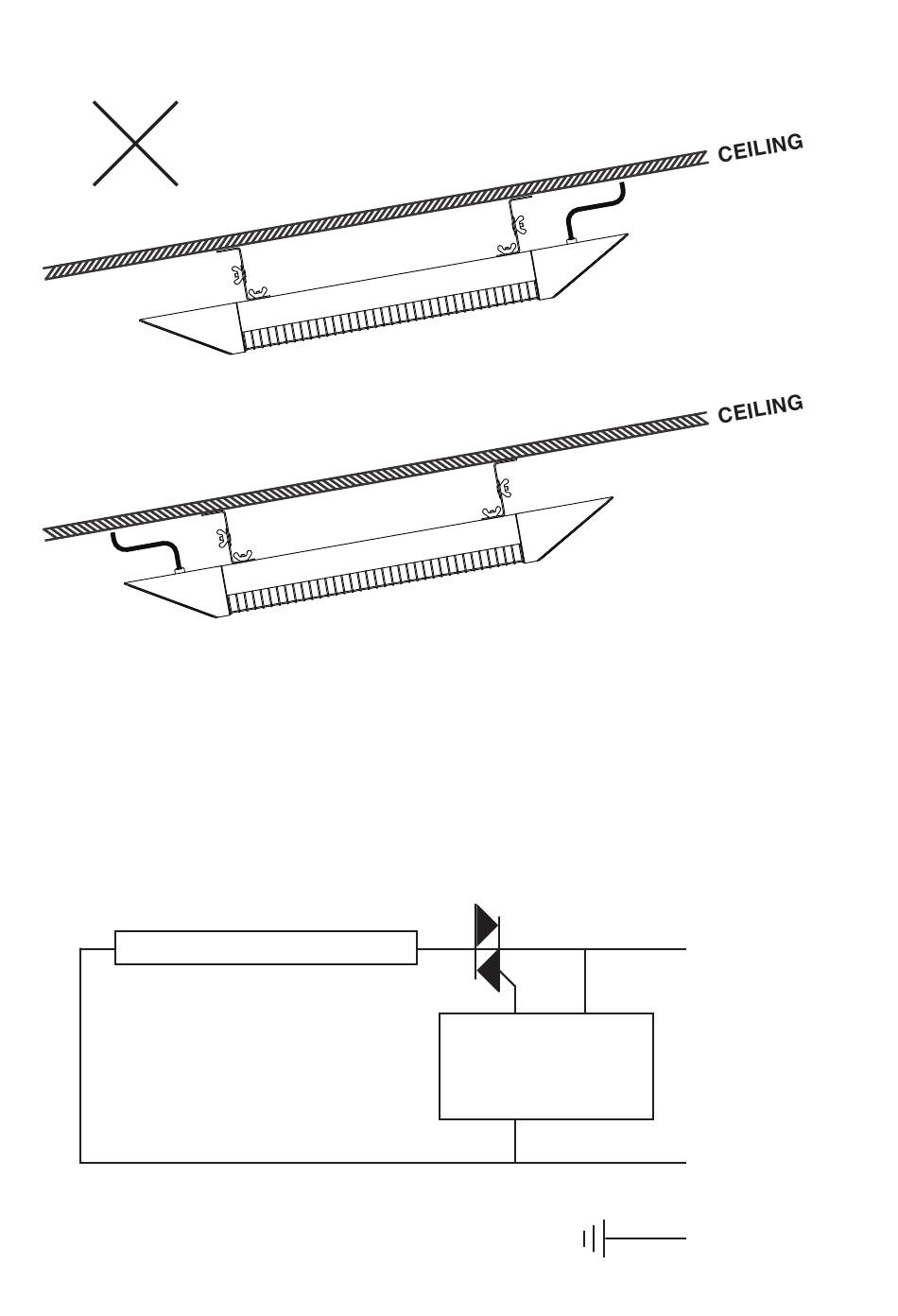 CEILING

CEILING