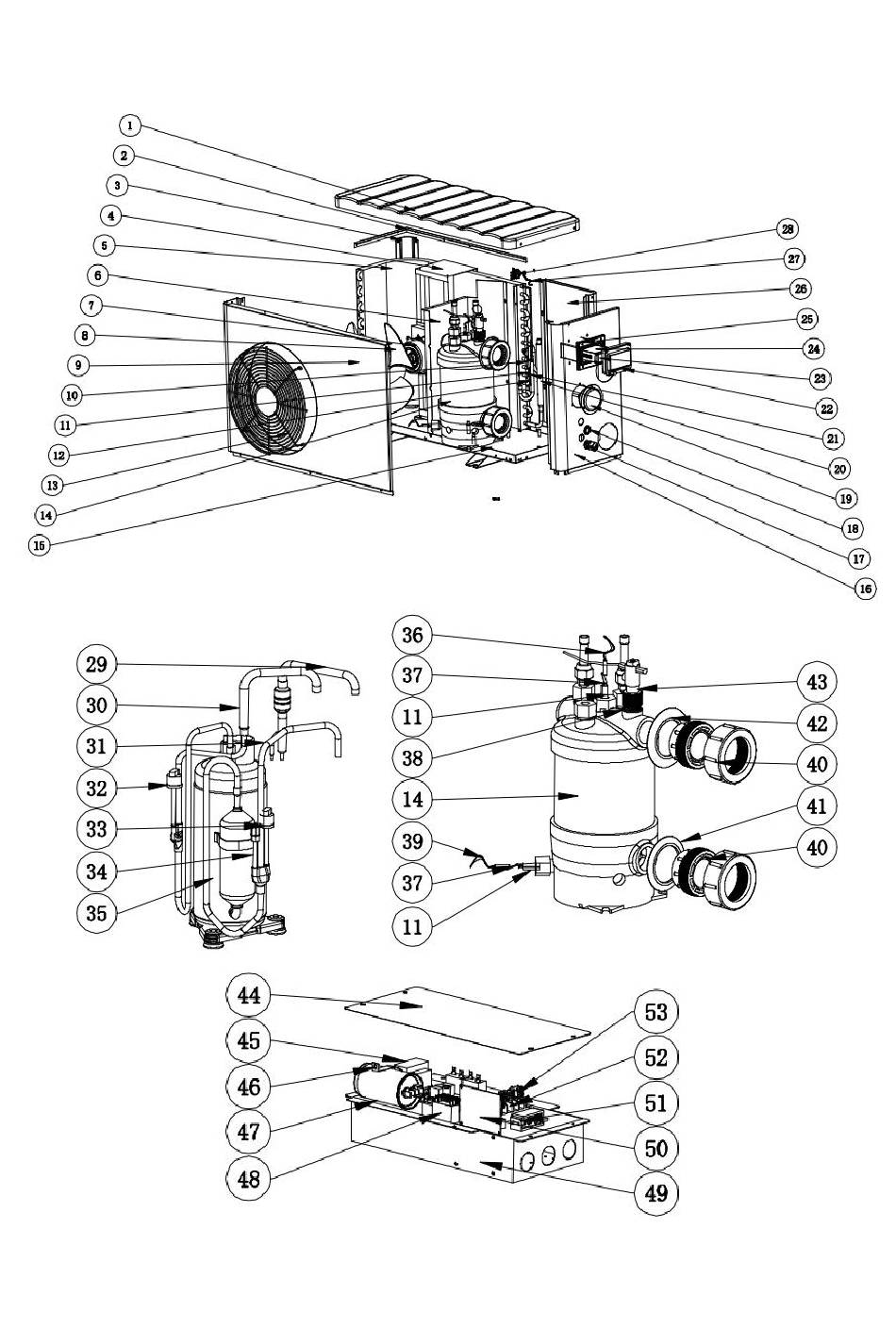 1
2
3
4
5
6
7
8
9
10
11
12
13
14
15
28
27
26
25
24
23
22
21
20
19
18
17
16

29
30
31
32
33
34
35

36
37
11
38
14
39
37
11
43
42
40
41
40

44
45
46
47
48
53
52
51
50
49